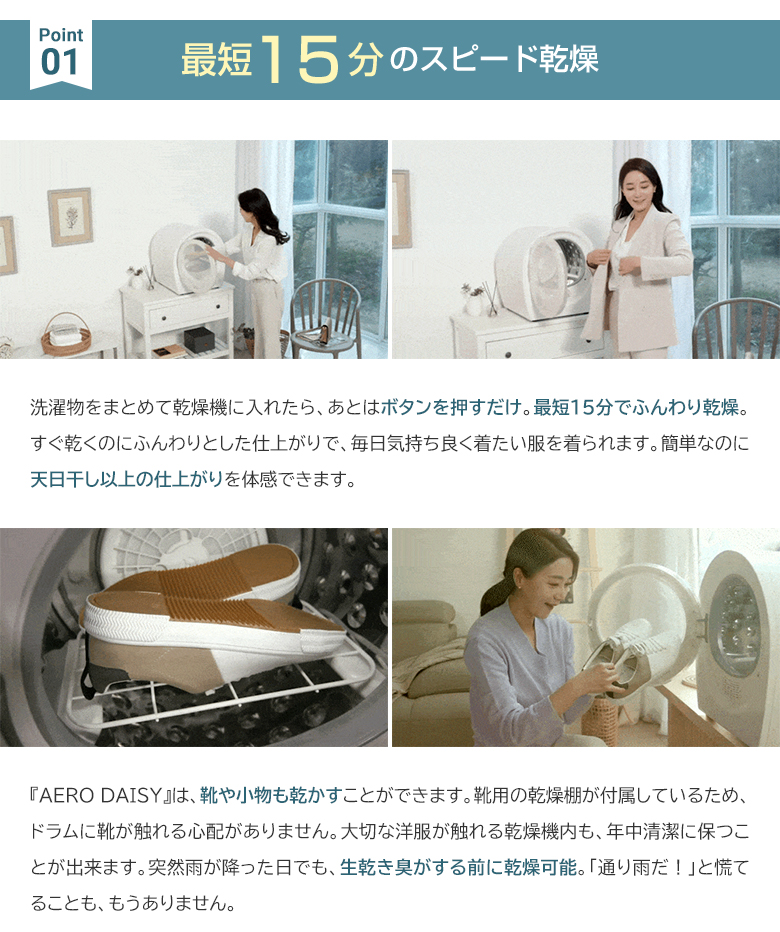 Point
01

最短15分のスピード乾燥

洗濯物をまとめて乾燥機に入れたら、あとはボタンを押すだけ。最短15分でふんわり乾燥。すぐ乾くのにふんわりとした仕上がりで、毎日気持ち良く着たい服を着られます。簡単なのに天日干し以上の仕上がりを体感できます。

『AERO DAISY』は、靴や小物も乾かすことができます。靴用の乾燥棚が付属しているため、ドラムに靴が触れる心配がありません。大切な洋服が触れる乾燥機内も、年中清潔に保つことが出来ます。突然雨が降った日でも、生乾き臭がする前に乾燥可能。「通り雨だ！」と慌てることも、もうありません。