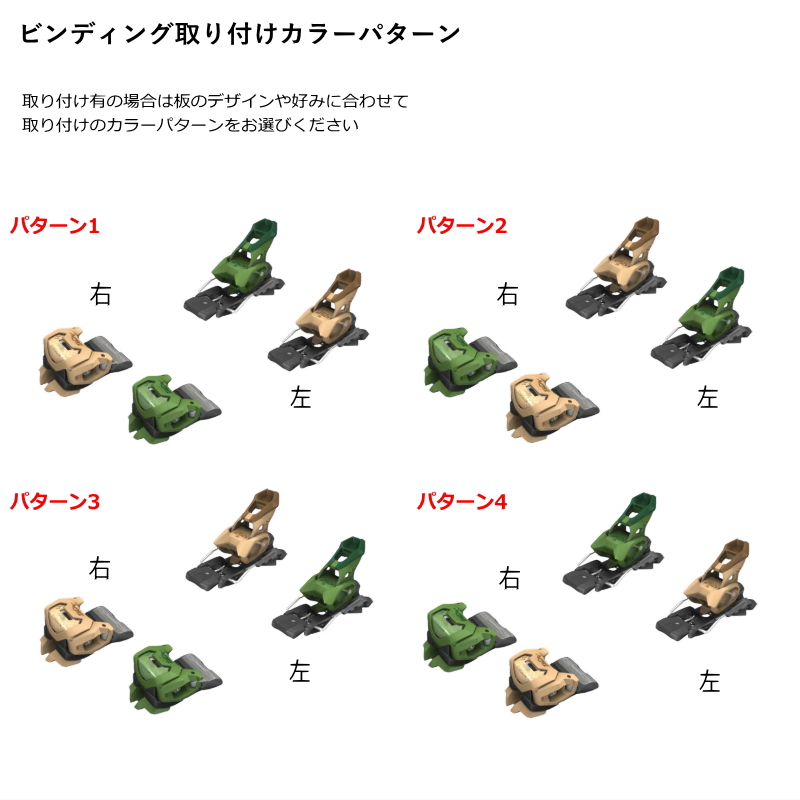 ビンディング取り付けカラーパターン

取り付け有の場合は板のデザインや好みに合わせて
取り付けのカラーパターンをお選びください

パターン1

右

左

パターン2

右

左

パターン3

右

左

パターン4

右

左