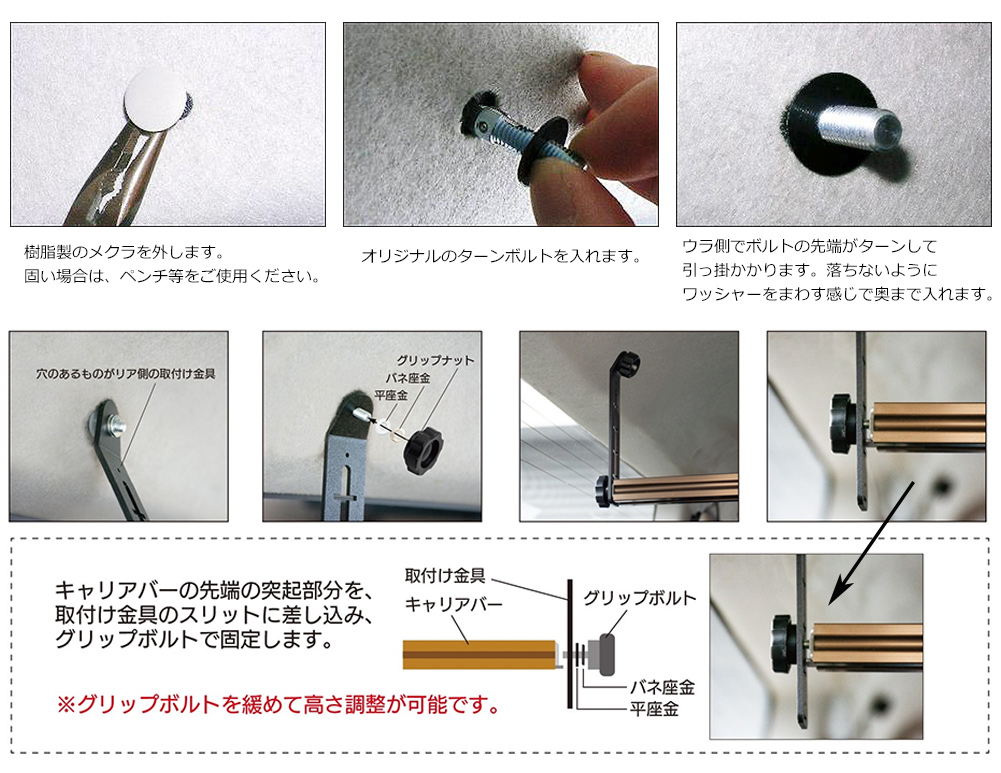 樹脂製のメクラを外します。
固い場合は、ペンチ等をご使用ください。

オリジナルのターンボルトを入れます。

ウラ側でボルトの先端がターンして引っ掛かかります。落ちないようにワッシャーをまわす感じで奥まで入れます。

穴のあるものがリア側の取付け金具

グリップナット
バネ座金
平座金

キャリアバーの先端の突起部分を、取付け金具のスリットに差し込み、グリップボルトで固定します。

※グリップボルトを緩めて高さ調整が可能です。

取付け金具
キャリアバー
グリップボルト
バネ座金
平座金