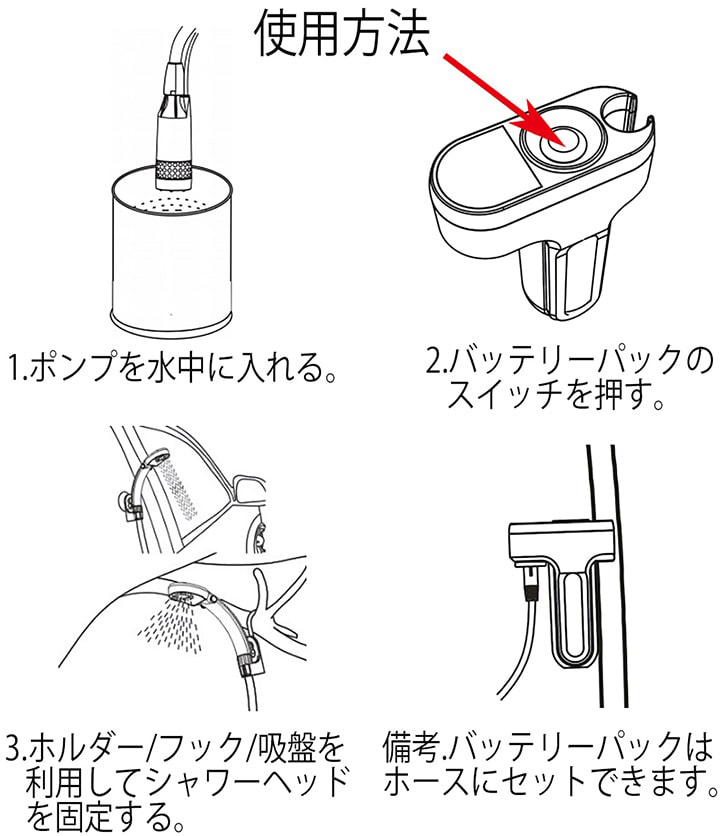 使用方法

1.ポンプを水中に入れる。

2.バッテリーパックのスイッチを押す。

3.ホルダー/フック/吸盤を利用してシャワーヘッドを固定する。

備考.バッテリーパックはホースにセットできます。