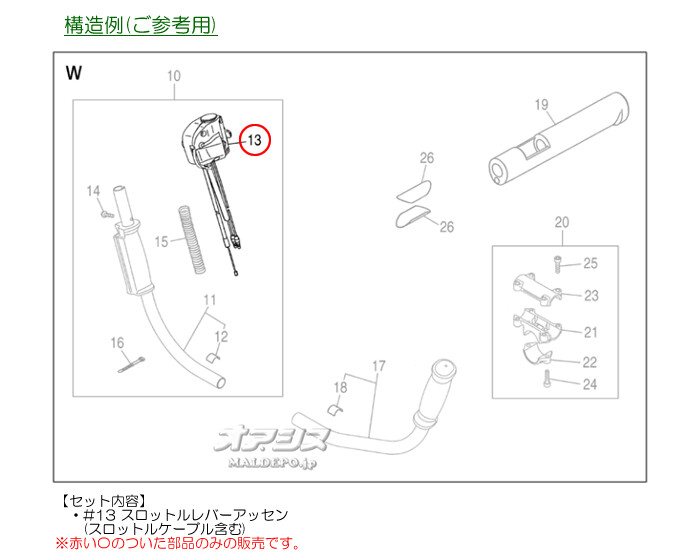 構造例(ご参考用)

W

10

13

14

15

11

12

16

19

26

26

20

25

23

21

22

24

17

18

オアシス
MALDEPO.jp

【セット内容】
・#13 スロットルレバーアッセン
(スロットルケーブル含む)
※赤い○のついた部品のみの販売です。