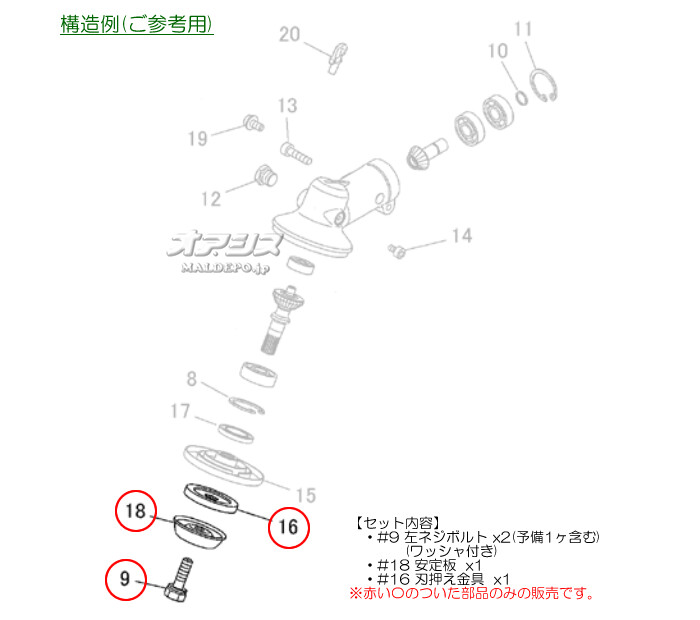 構造例(ご参考用)

20
11
10
13
19
12
14
オアシス
MALDEPO.jp
8
17
15
18
16
9

【セット内容】
・#9 左ネジボルト x2(予備1ヶ含む)
(ワッシャ付き)
・#18 安定板 x1
・#16 刃押え金具 x1
※赤い○のついた部品のみの販売です。