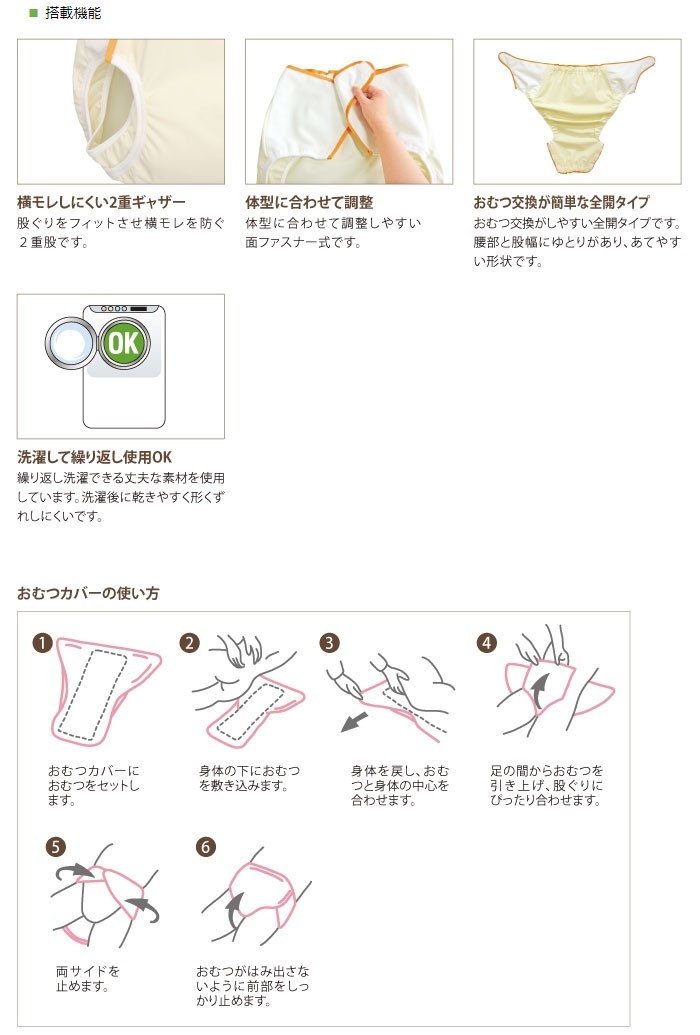 ■ 搭載機能

横モレしにくい2重ギャザー
股ぐりをフィットさせ横モレを防ぐ２重股です。

体型に合わせて調整
体型に合わせて調整しやすい面ファスナー式です。

おむつ交換が簡単な全開タイプ
おむつ交換がしやすい全開タイプです。腰部と股幅にゆとりがあり、あてやすい形状です。

OK

洗濯して繰り返し使用OK
繰り返し洗濯できる丈夫な素材を使用しています。洗濯後に乾きやすく形くずれしにくいです。

おむつカバーの使い方

1
おむつカバーにおむつをセットします。

2
身体の下におむつを敷き込みます。

3
身体を戻し、おむつと身体の中心を合わせます。

4
足の間からおむつを引き上げ、股ぐりにぴったり合わせます。

5
両サイドを止めます。

6
おむつがはみ出さないように前部をしっかり止めます。