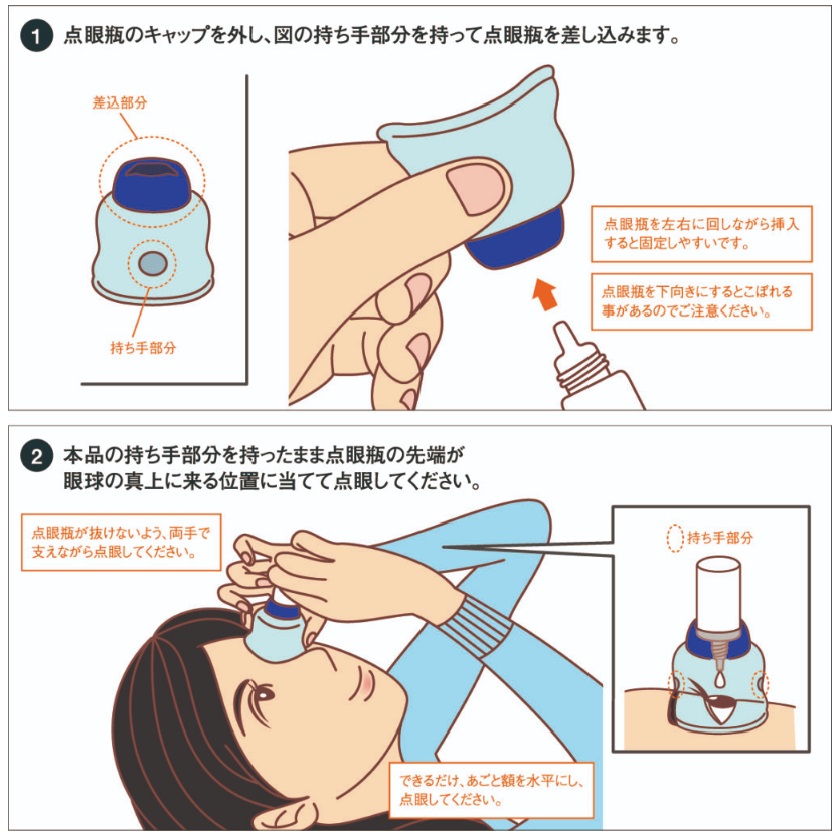 1 点眼瓶のキャップを外し、図の持ち手部分を持って点眼瓶を差し込みます。

差込部分

持ち手部分

点眼瓶を左右に回しながら挿入すると固定しやすいです。

点眼瓶を下向きにするとこぼれる事があるのでご注意ください。

2 本品の持ち手部分を持ったまま点眼瓶の先端が眼球の真上に来る位置に当てて点眼してください。

点眼瓶が抜けないよう、両手で支えながら点眼してください。

持ち手部分

できるだけ、あごと額を水平にし、点眼してください。