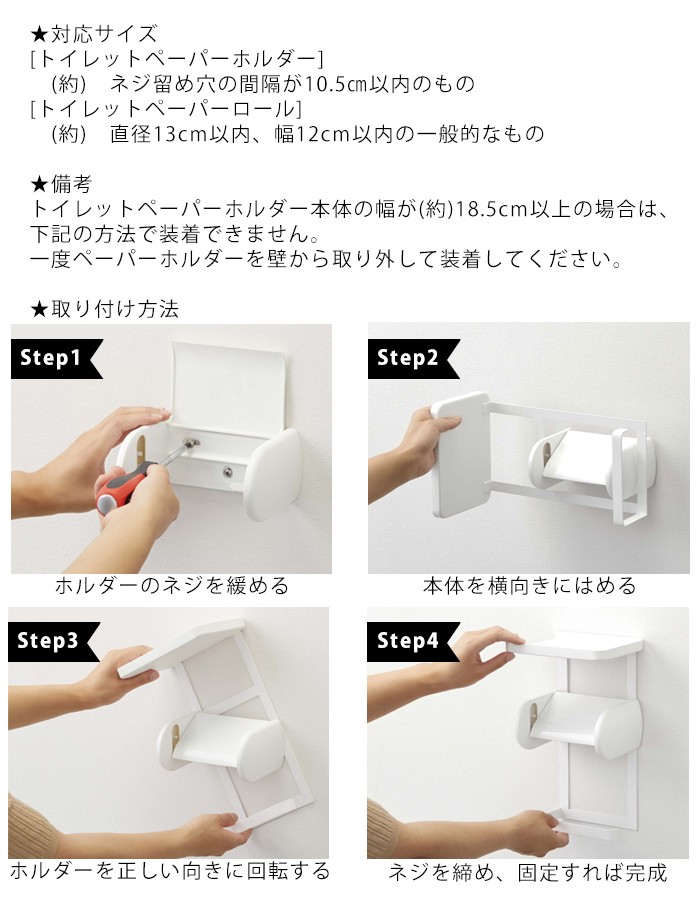 ★対応サイズ
[トイレットペーパーホルダー]
(約) ネジ留め穴の間隔が10.5㎝以内のもの
[トイレットペーパーロール]
(約) 直径13cm以内、幅12cm以内の一般的なもの

★備考
トイレットペーパーホルダー本体の幅が(約)18.5cm以上の場合は、下記の方法で装着できません。
一度ペーパーホルダーを壁から取り外して装着してください。

★取り付け方法

Step1
ホルダーのネジを緩める

Step2
本体を横向きにはめる

Step3
ホルダーを正しい向きに回転する

Step4
ネジを締め、固定すれば完成