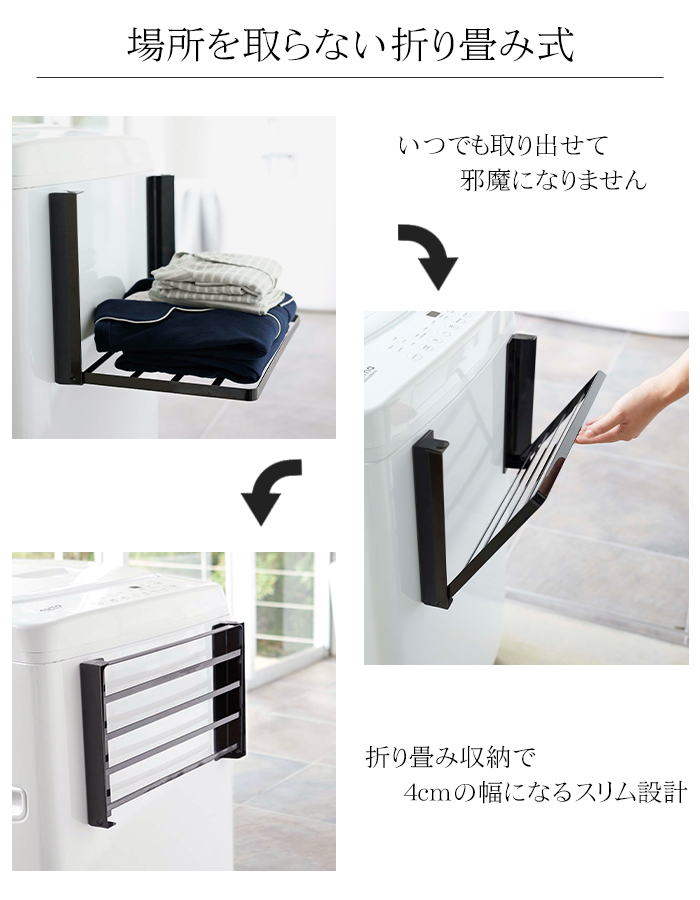 場所を取らない折り畳み式

いつでも取り出せて
邪魔になりません

折り畳み収納で
4cmの幅になるスリム設計