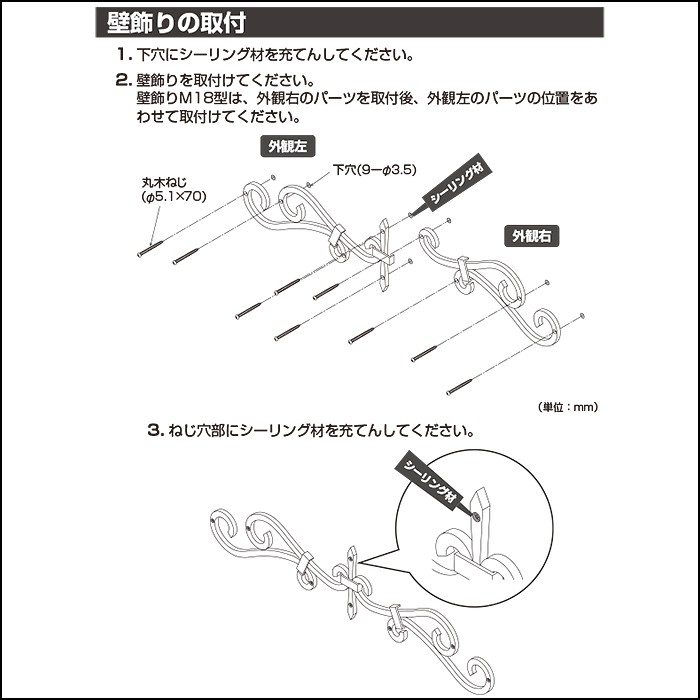 壁飾りの取付

1. 下穴にシーリング材を充てんしてください。

2. 壁飾りを取付けてください。
壁飾りM18型は、外観右のパーツを取付後、外観左のパーツの位置をあわせて取付けてください。

外観左

丸木ねじ
($\phi$5.1×70)

下穴(9ー$\phi$3.5)

シーリング材

外観右

(単位：mm)

3. ねじ穴部にシーリング材を充てんしてください。

シーリング材