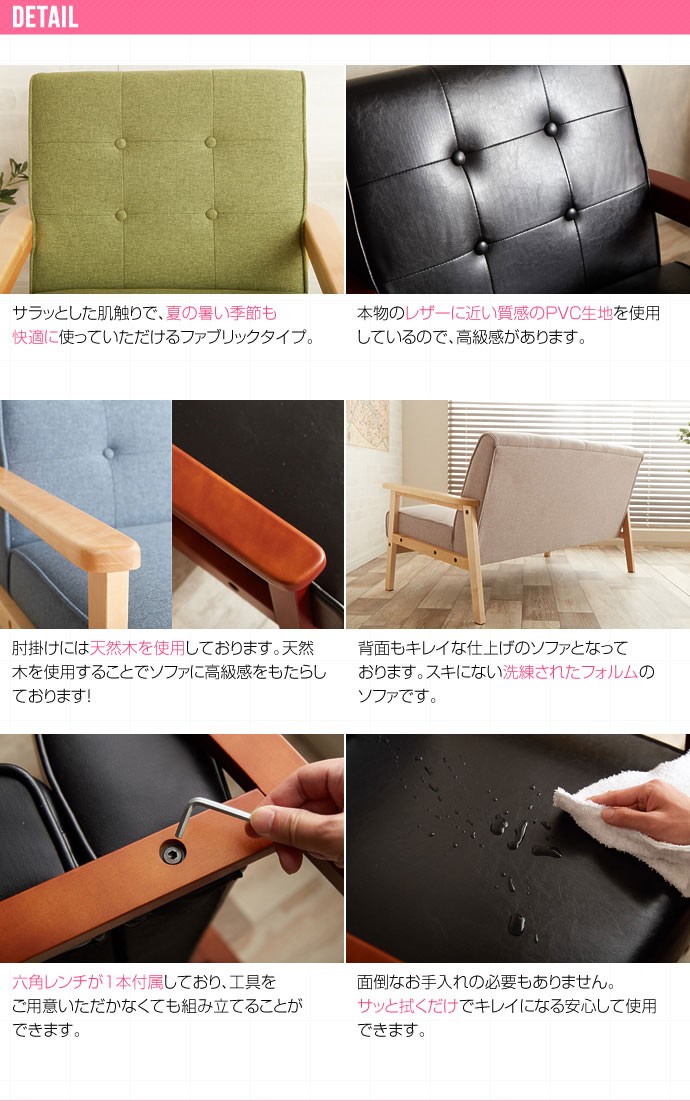 DETAIL

サラッとした肌触りで、夏の暑い季節も快適に使っていただけるファブリックタイプ。

本物のレザーに近い質感のPVC生地を使用しているので、高級感があります。

肘掛けには天然木を使用しております。天然木を使用することでソファに高級感をもたらしております!

背面もキレイな仕上げのソファとなっております。スキにない洗練されたフォルムのソファです。

六角レンチが1本付属しており、工具をご用意いただかなくても組み立てることができます。

面倒なお手入れの必要もありません。サッと拭くだけでキレイになる安心して使用できます。