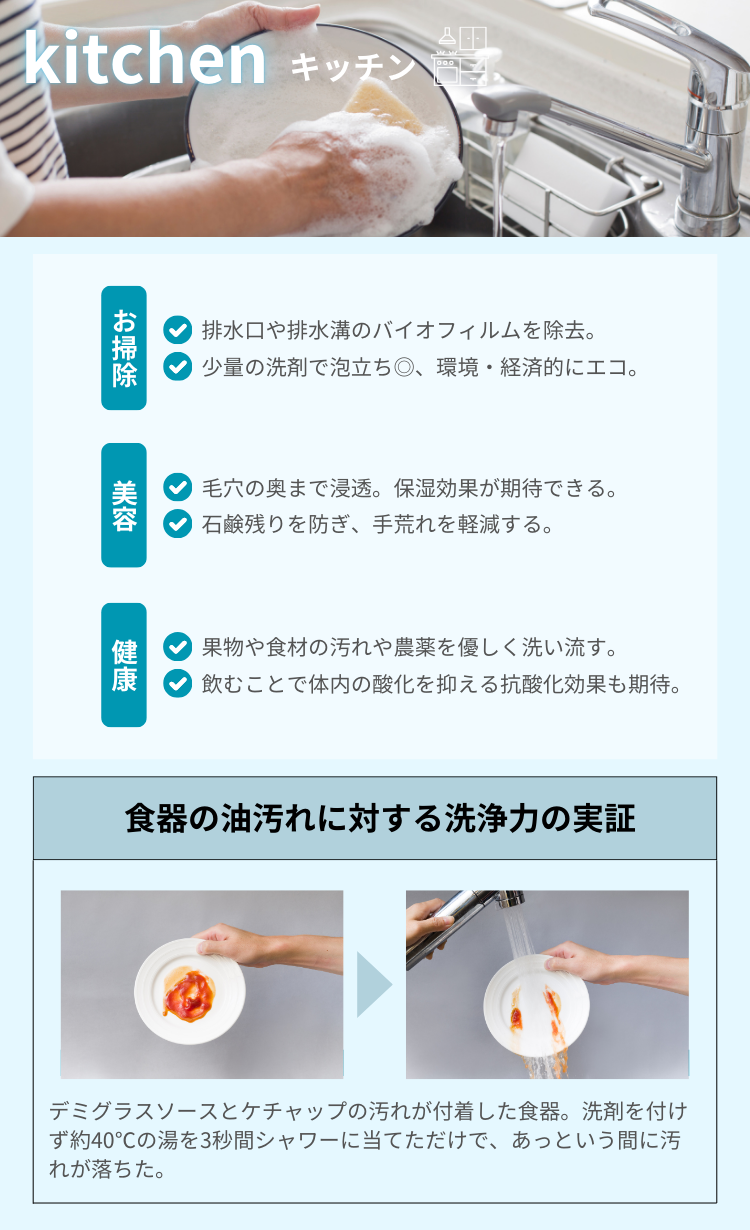 kitchen キッチン

お掃除
排水口や排水溝のバイオフィルムを除去。
少量の洗剤で泡立ち◎、環境・経済的にエコ。

美容
毛穴の奥まで浸透。保湿効果が期待できる。
石鹸残りを防ぎ、手荒れを軽減する。

健康
果物や食材の汚れや農薬を優しく洗い流す。
飲むことで体内の酸化を抑える抗酸化効果も期待。

食器の油汚れに対する洗浄力の実証

デミグラスソースとケチャップの汚れが付着した食器。洗剤を付けず約40℃の湯を3秒間シャワーに当てただけで、あっという間に汚れが落ちた。