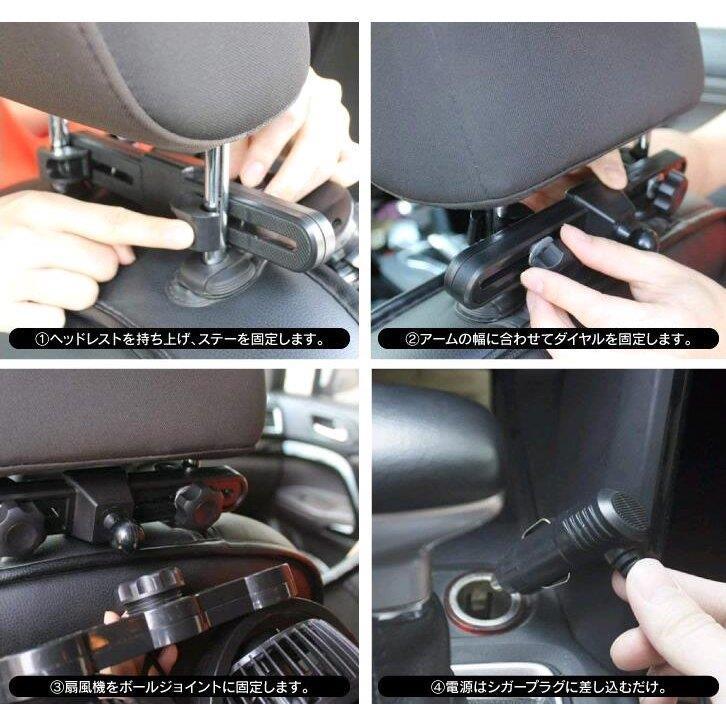 ①ヘッドレストを持ち上げ、ステーを固定します。

②アームの幅に合わせてダイヤルを固定します。

③扇風機をボールジョイントに固定します。

④電源はシガープラグに差し込むだけ。