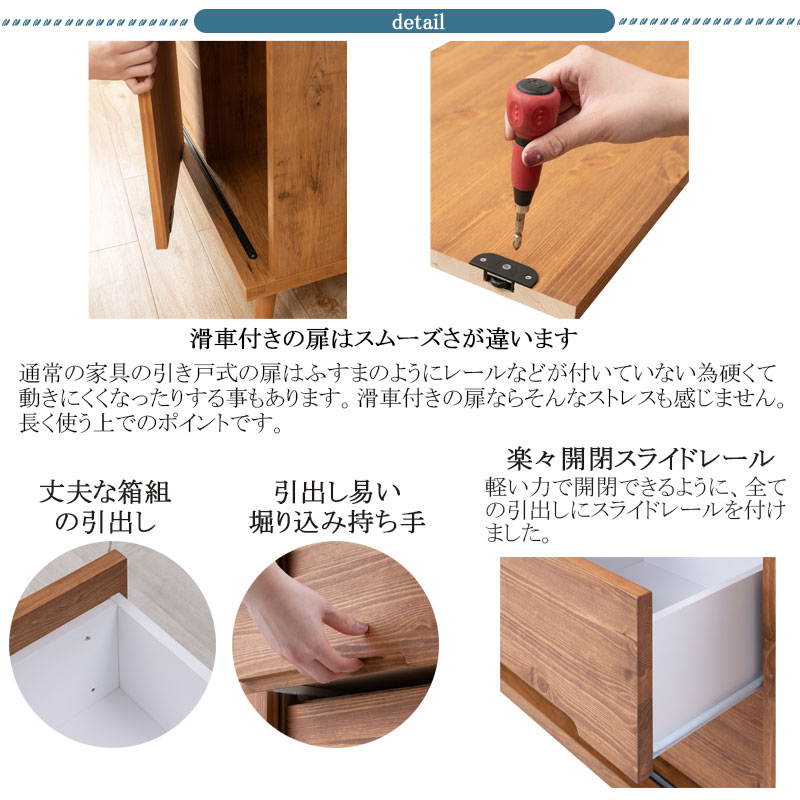 detail

滑車付きの扉はスムーズさが違います

通常の家具の引き戸式の扉はふすまのようにレールなどが付いていない為硬くて動きにくくなったりする事もあります。滑車付きの扉ならそんなストレスも感じません。長く使う上でのポイントです。

丈夫な箱組の引出し

引出し易い堀り込み持ち手

楽々開閉スライドレール

軽い力で開閉できるように、全ての引出しにスライドレールを付けました。