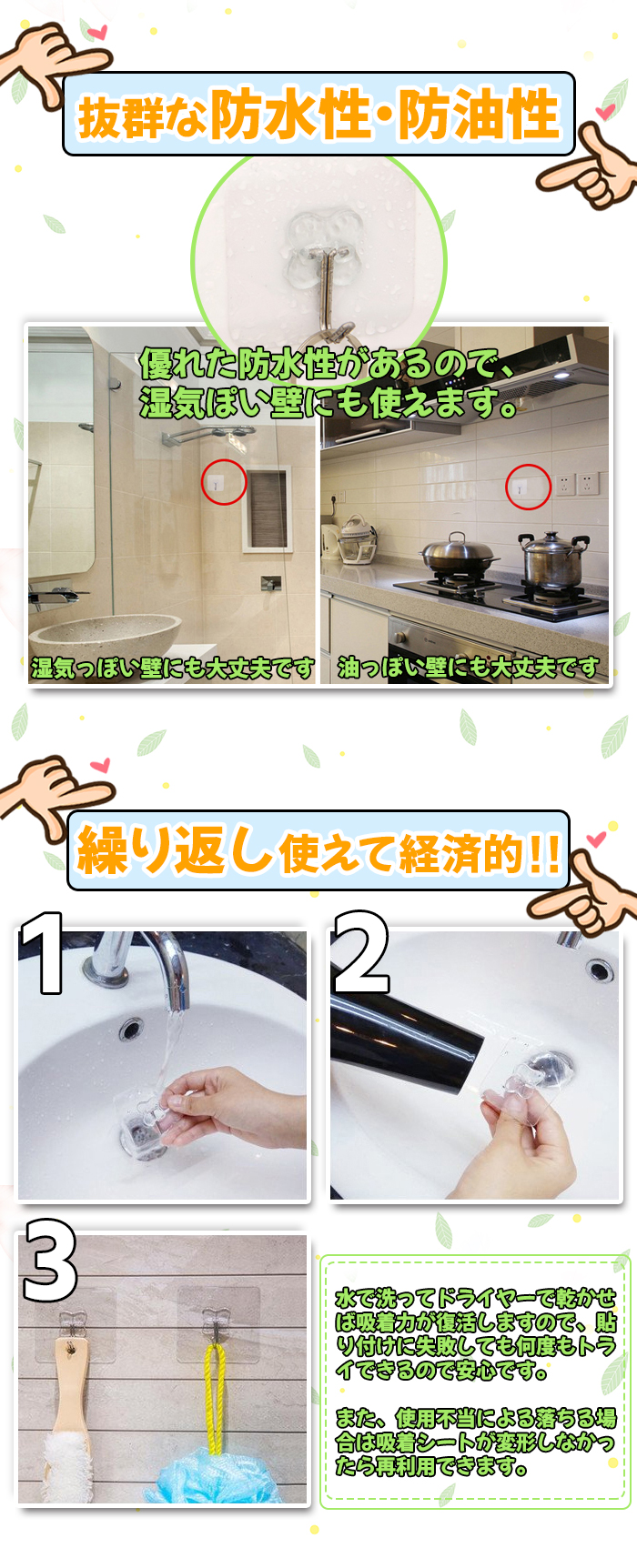 抜群な防水性・防油性

優れた防水性があるので、湿気ぽい壁にも使えます。

湿気っぽい壁にも大丈夫です

油っぽい壁にも大丈夫です

繰り返し使えて経済的!!

1

2

3

水で洗ってドライヤーで乾かせば吸着力が復活しますので、貼り付けに失敗しても何度もトライできるので安心です。

また、使用不当による落ちる場合は吸着シートが変形しなかったら再利用できます。