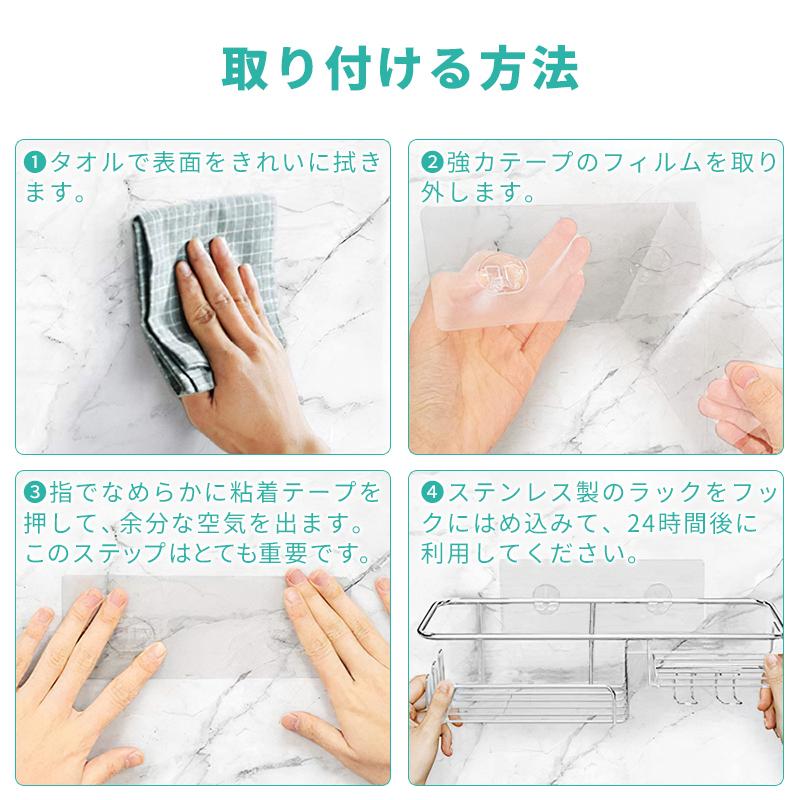 取り付ける方法

❶タオルで表面をきれいに拭きます。

❷強力テープのフィルムを取り外します。

❸指でなめらかに粘着テープを押して、余分な空気を出ます。このステップはとても重要です。

❹ステンレス製のラックをフックにはめ込みて、24時間後に利用してください。