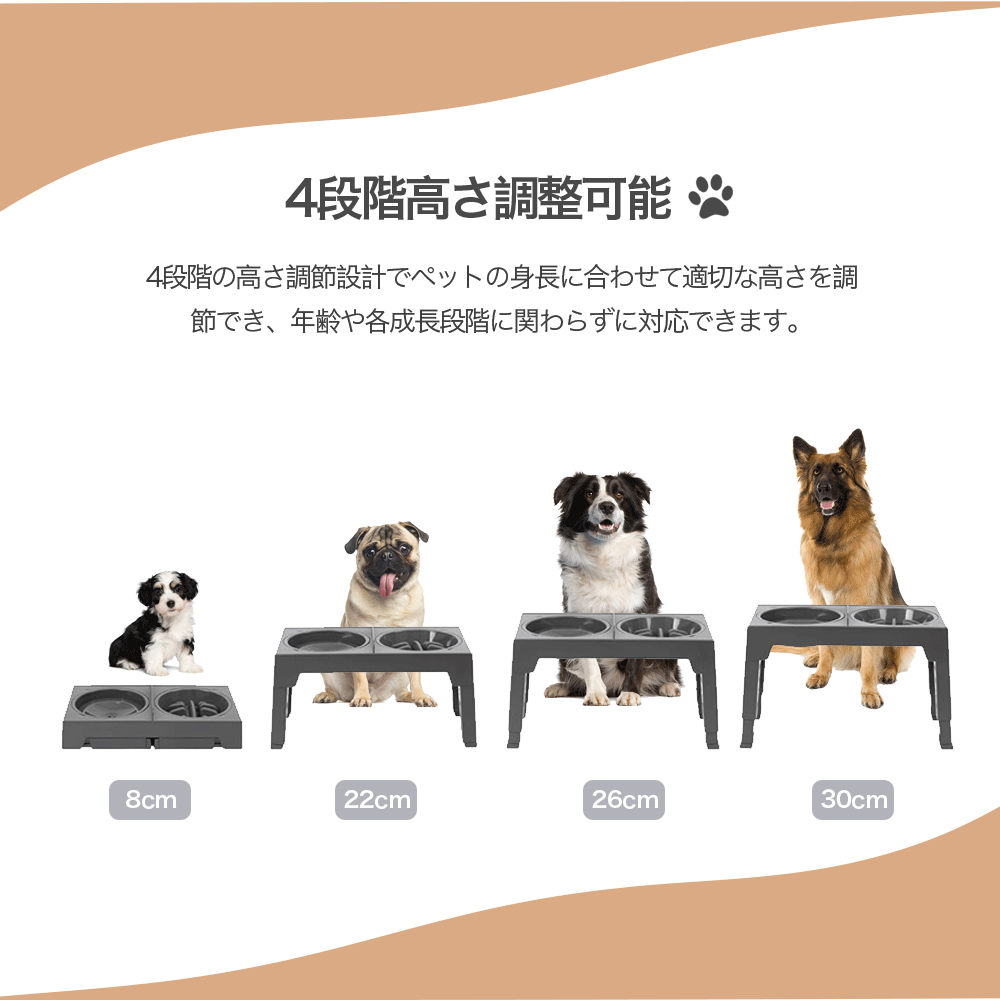 4段階高さ調整可能

4段階の高さ調節設計でペットの身長に合わせて適切な高さを調節でき、年齢や各成長段階に関わらずに対応できます。

8cm

22cm

26cm

30cm