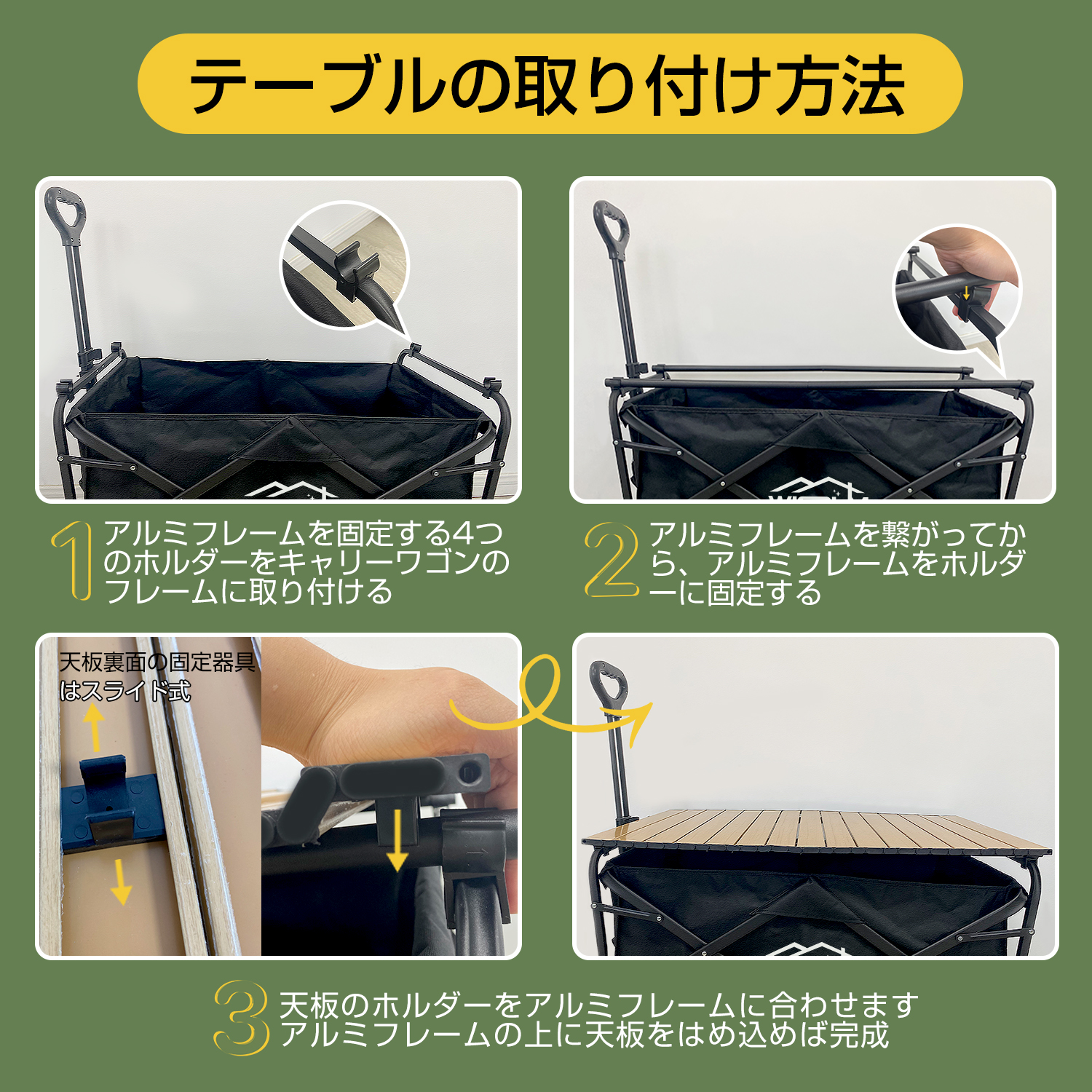 テーブルの取り付け方法

1 アルミフレームを固定する4つのホルダーをキャリーワゴンのフレームに取り付ける

2 アルミフレームを繋がってから、アルミフレームをホルダーに固定する

天板裏面の固定器具はスライド式

3 天板のホルダーをアルミフレームに合わせます アルミフレームの上に天板をはめ込めば完成