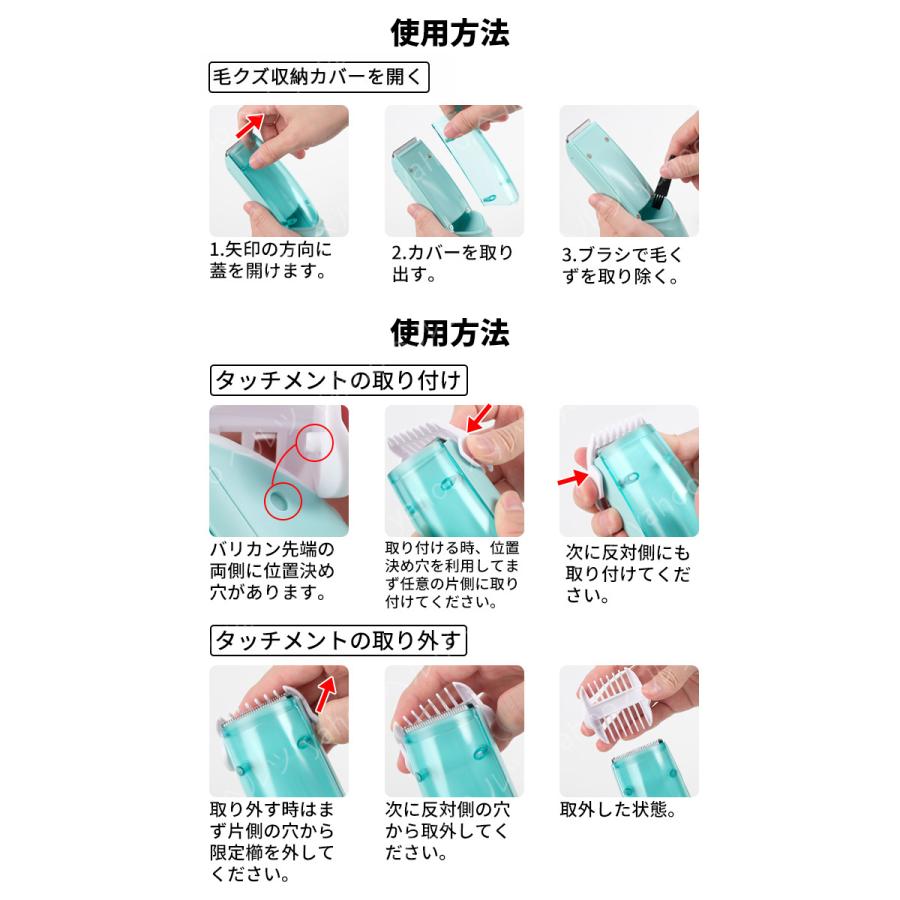 使用方法

毛クズ収納カバーを開く

1.矢印の方向に蓋を開けます。

2.カバーを取り出す。

3.ブラシで毛くずを取り除く。

使用方法

タッチメントの取り付け

バリカン先端の両側に位置決め穴があります。

取り付ける時、位置決め穴を利用してまず任意の片側に取り付けてください。

次に反対側にも取り付けてください。

タッチメントの取り外す

取り外す時はまず片側の穴から限定櫛を外してください。

次に反対側の穴から取外してください。

取外した状態。