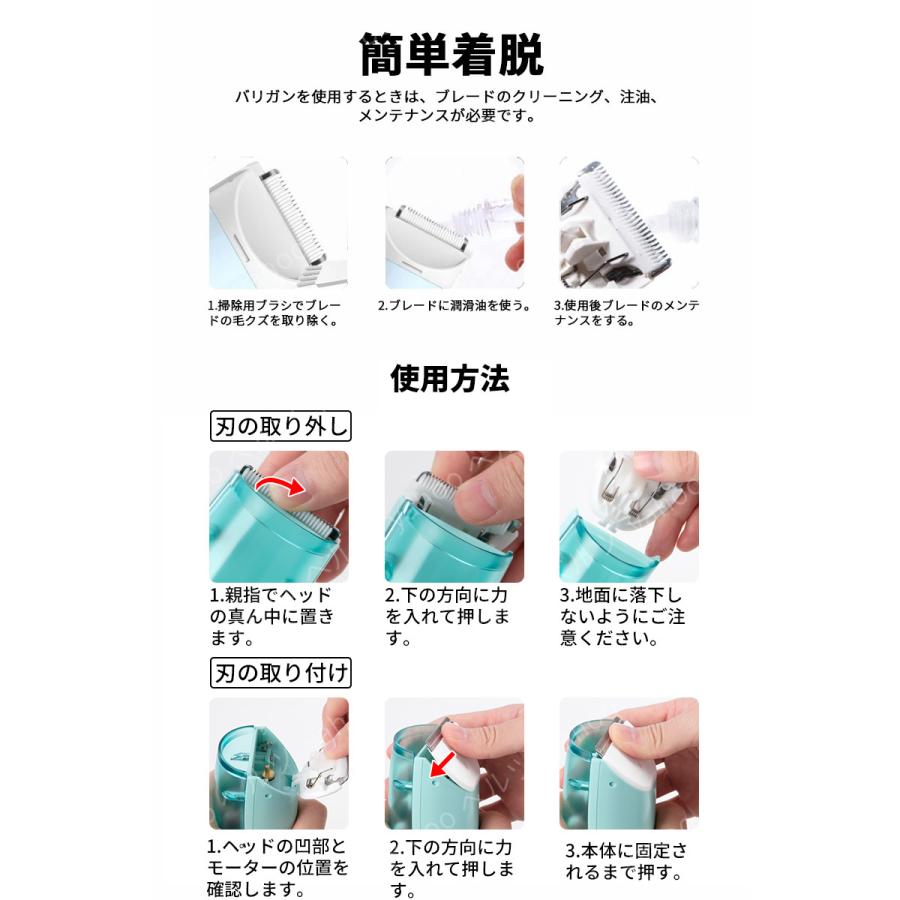 簡単着脱

バリガンを使用するときは、ブレードのクリーニング、注油、メンテナンスが必要です。

1.掃除用ブラシでブレードの毛クズを取り除く。

2.ブレードに潤滑油を使う。

3.使用後ブレードのメンテナンスをする。

使用方法

刃の取り外し

1.親指でヘッドの真ん中に置きます。

2.下の方向に力を入れて押します。

3.地面に落下しないようにご注意ください。

刃の取り付け

1.ヘッドの凹部とモーターの位置を確認します。

2.下の方向に力を入れて押します。

3.本体に固定されるまで押す。