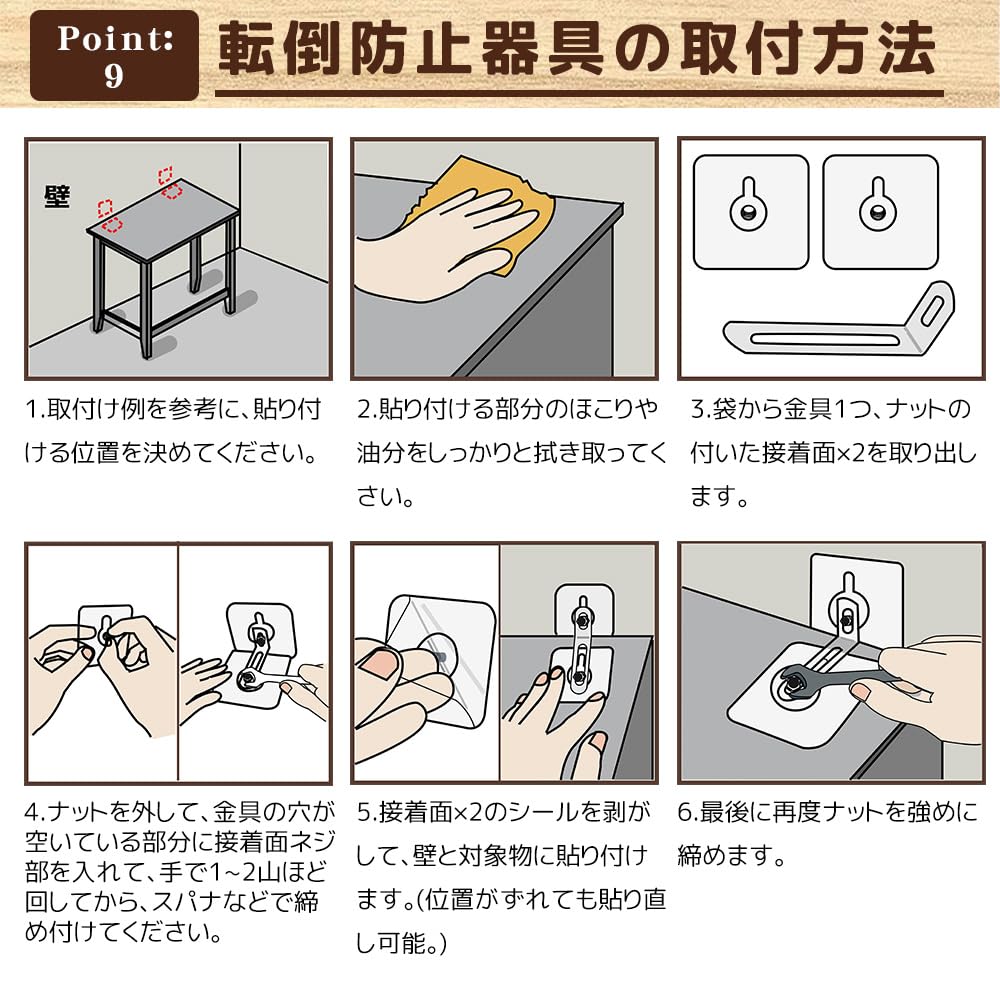 Point: 9

転倒防止器具の取付方法

壁

1.取付け例を参考に、貼り付ける位置を決めてください。

2.貼り付ける部分のほこりや油分をしっかりと拭き取ってください。

3.袋から金具1つ、ナットの付いた接着面×2を取り出します。

4.ナットを外して、金具の穴が空いている部分に接着面ネジ部を入れて、手で1~2山ほど回してから、スパナなどで締め付けてください。

5.接着面×2のシールを剥がして、壁と対象物に貼り付けます。(位置がずれても貼り直し可能。)

6.最後に再度ナットを強めに締めます。