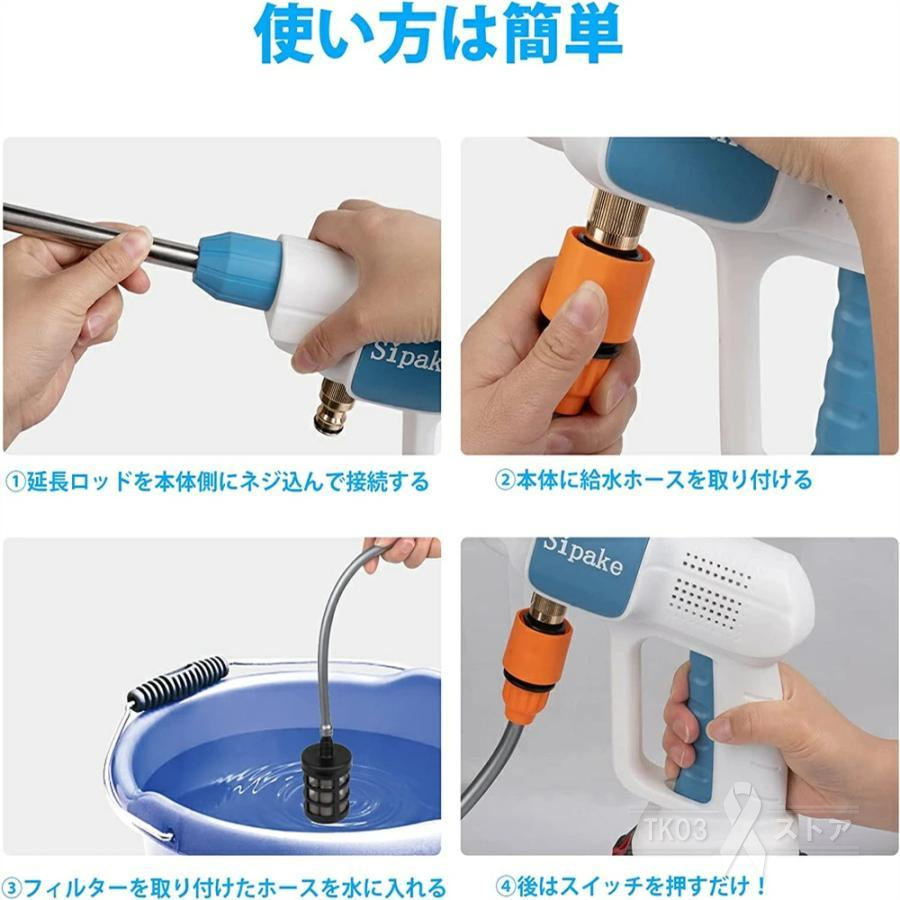 使い方は簡単

Sipake

①延長ロッドを本体側にネジ込んで接続する

②本体に給水ホースを取り付ける

Sipake

TK03 ストア

③フィルターを取り付けたホースを水に入れる

④後はスイッチを押すだけ！