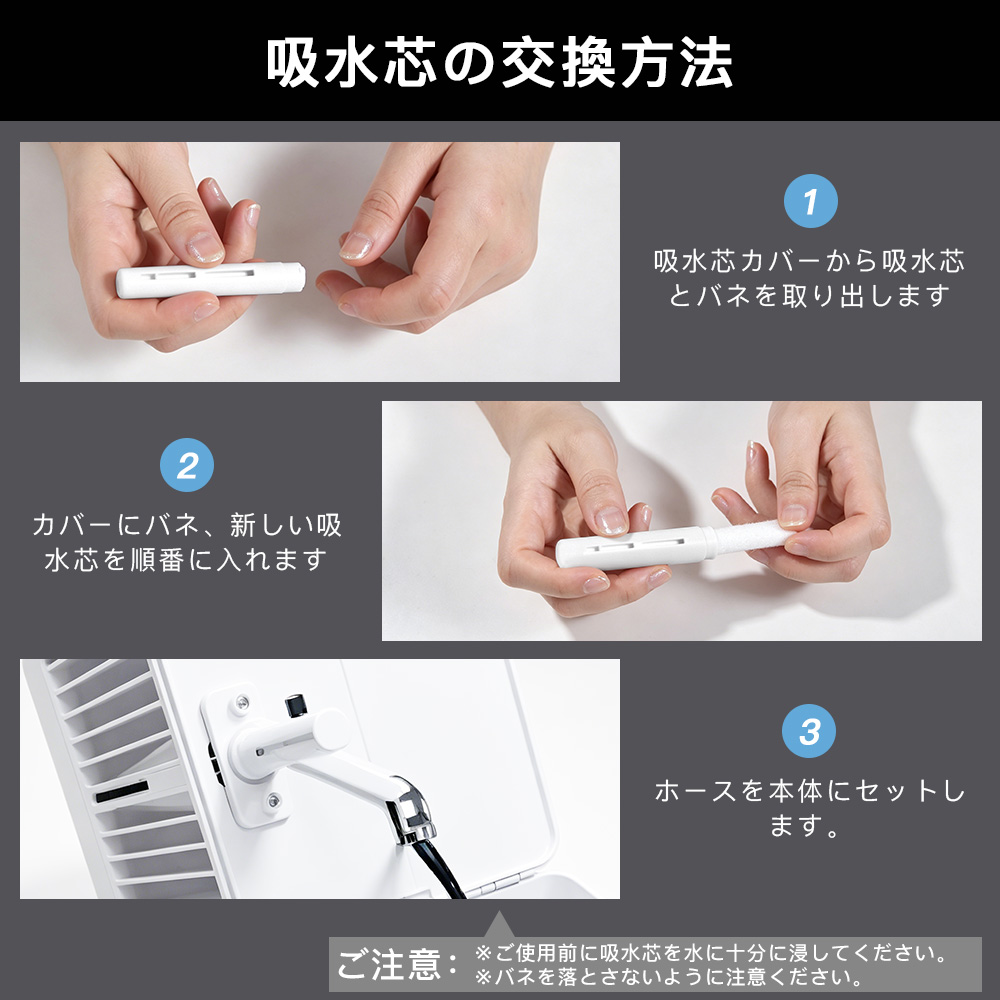 吸水芯の交換方法

1
吸水芯カバーから吸水芯とバネを取り出します

2
カバーにバネ、新しい吸水芯を順番に入れます

3
ホースを本体にセットします。

ご注意：※ご使用前に吸水芯を水に十分に浸してください。
※バネを落とさないように注意ください。