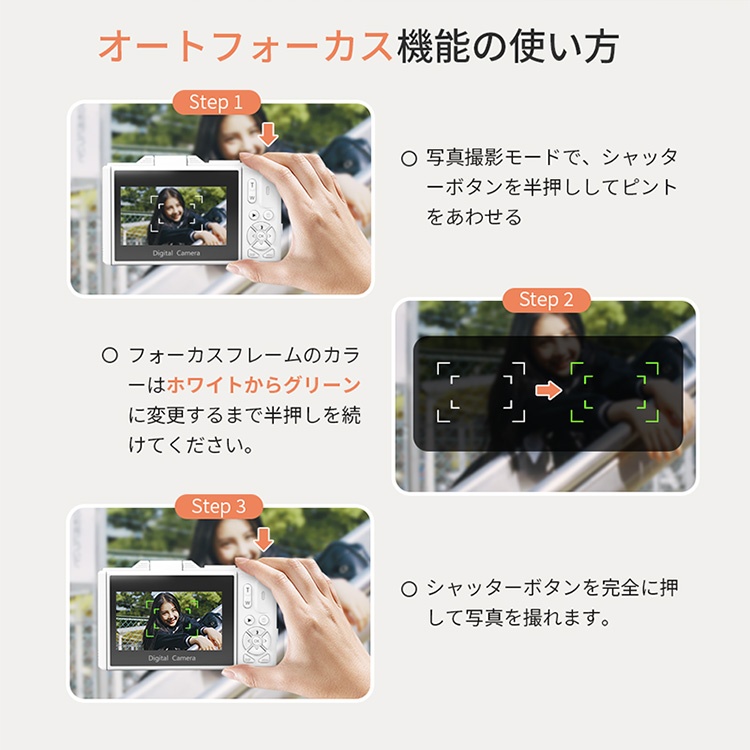 オートフォーカス機能の使い方

Step 1

Digital Camera

○ 写真撮影モードで、シャッターボタンを半押ししてピントをあわせる

Step 2

○ フォーカスフレームのカラーはホワイトからグリーンに変更するまで半押しを続けてください。

Step 3

Digital Camera

○ シャッターボタンを完全に押して写真を撮れます。