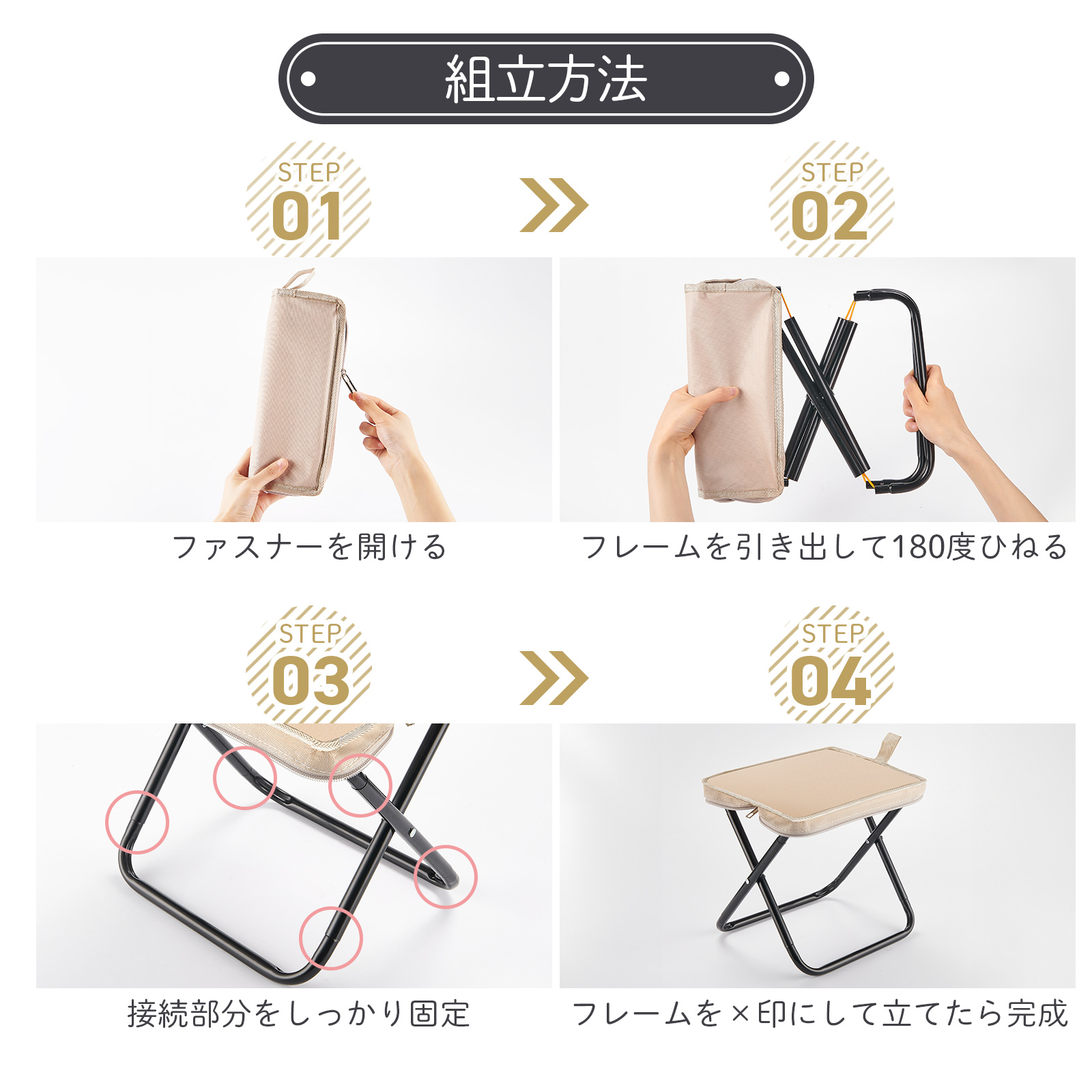 組立方法

STEP 01

ファスナーを開ける

STEP 02

フレームを引き出して180度ひねる

STEP 03

接続部分をしっかり固定

STEP 04

フレームを×印にして立てたら完成