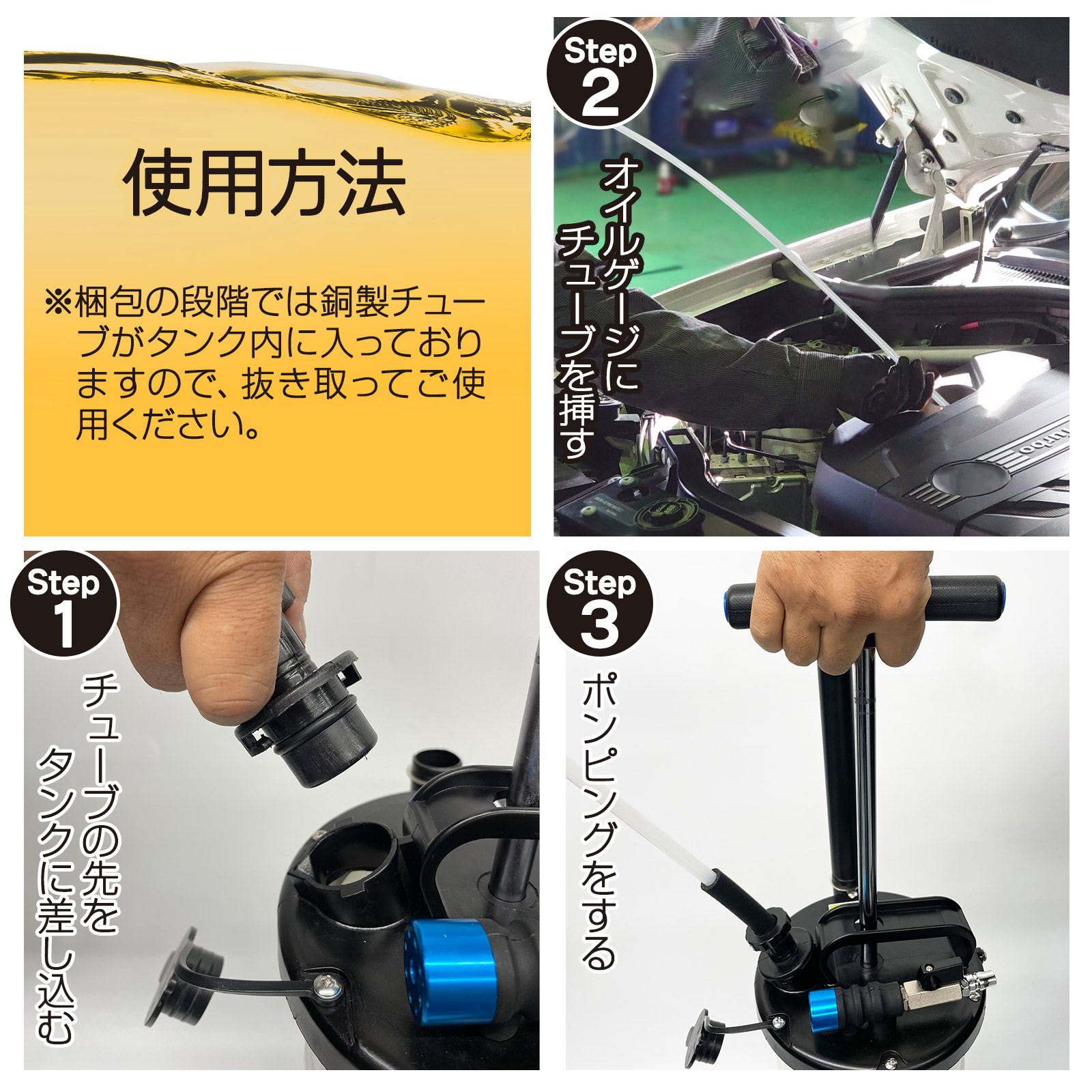 使用方法

※梱包の段階では銅製チューブがタンク内に入っておりますので、抜き取ってご使用ください。

Step 2
オイルゲージにチューブを挿す

Step 1
チューブの先をタンクに差し込む

Step 3
ポンピングをする