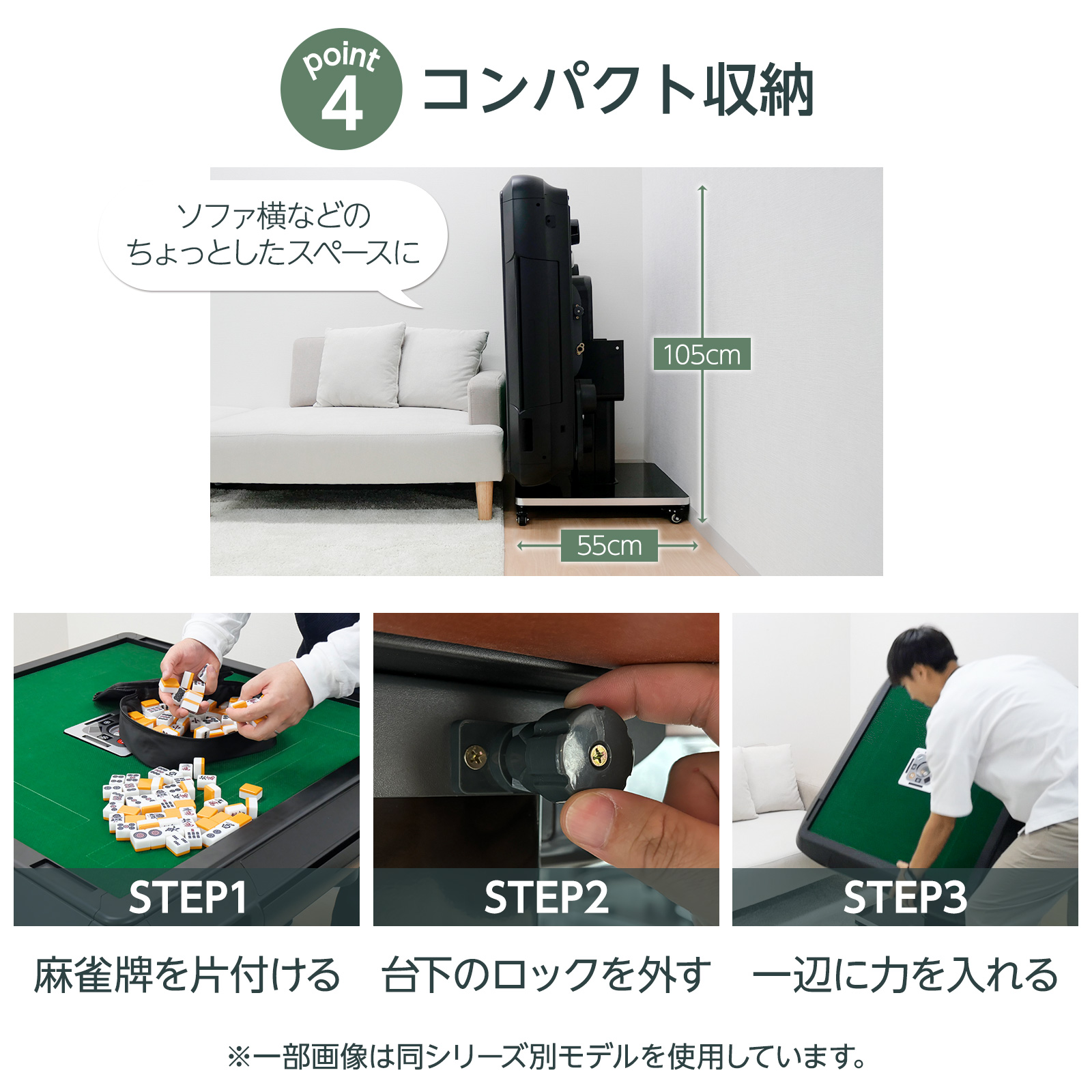 point 4 コンパクト収納

ソファ横などの
ちょっとしたスペースに

105cm

55cm

STEP1
麻雀牌を片付ける

STEP2
台下のロックを外す

STEP3
一辺に力を入れる

※一部画像は同シリーズ別モデルを使用しています。