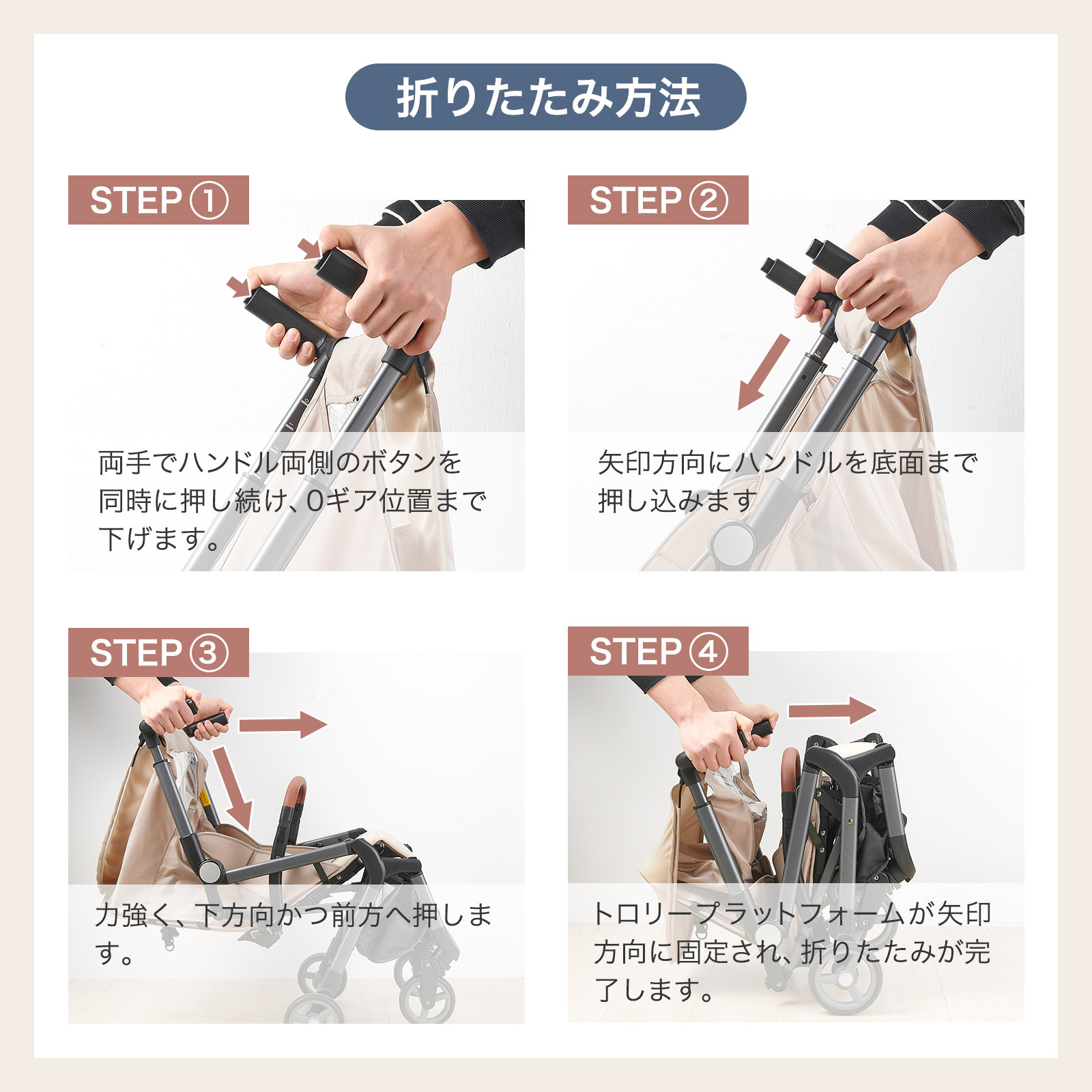 折りたたみ方法

STEP ①

両手でハンドル両側のボタンを同時に押し続け、0ギア位置まで下げます。

STEP ②

矢印方向にハンドルを底面まで押し込みます

STEP ③

力強く、下方向かつ前方へ押します。

STEP ④

トロリープラットフォームが矢印方向に固定され、折りたたみが完了します。