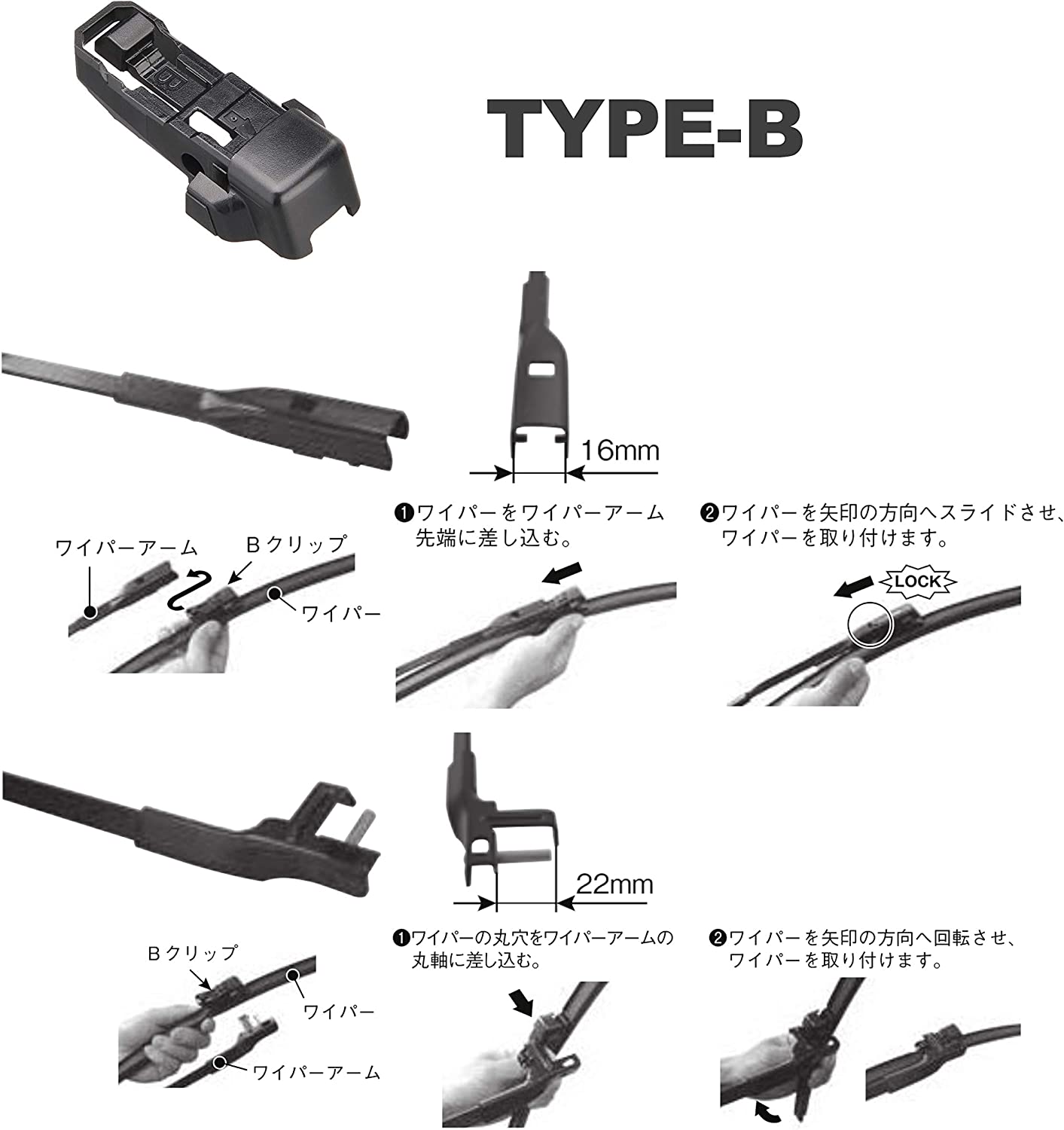 TYPE-B

16mm

ワイパーアーム
Bクリップ
ワイパー

❶ワイパーをワイパーアーム先端に差し込む。

❷ワイパーを矢印の方向へスライドさせ、ワイパーを取り付けます。

LOCK

22mm

Bクリップ
ワイパー
ワイパーアーム

❶ワイパーの丸穴をワイパーアームの丸軸に差し込む。

❷ワイパーを矢印の方向へ回転させ、ワイパーを取り付けます。