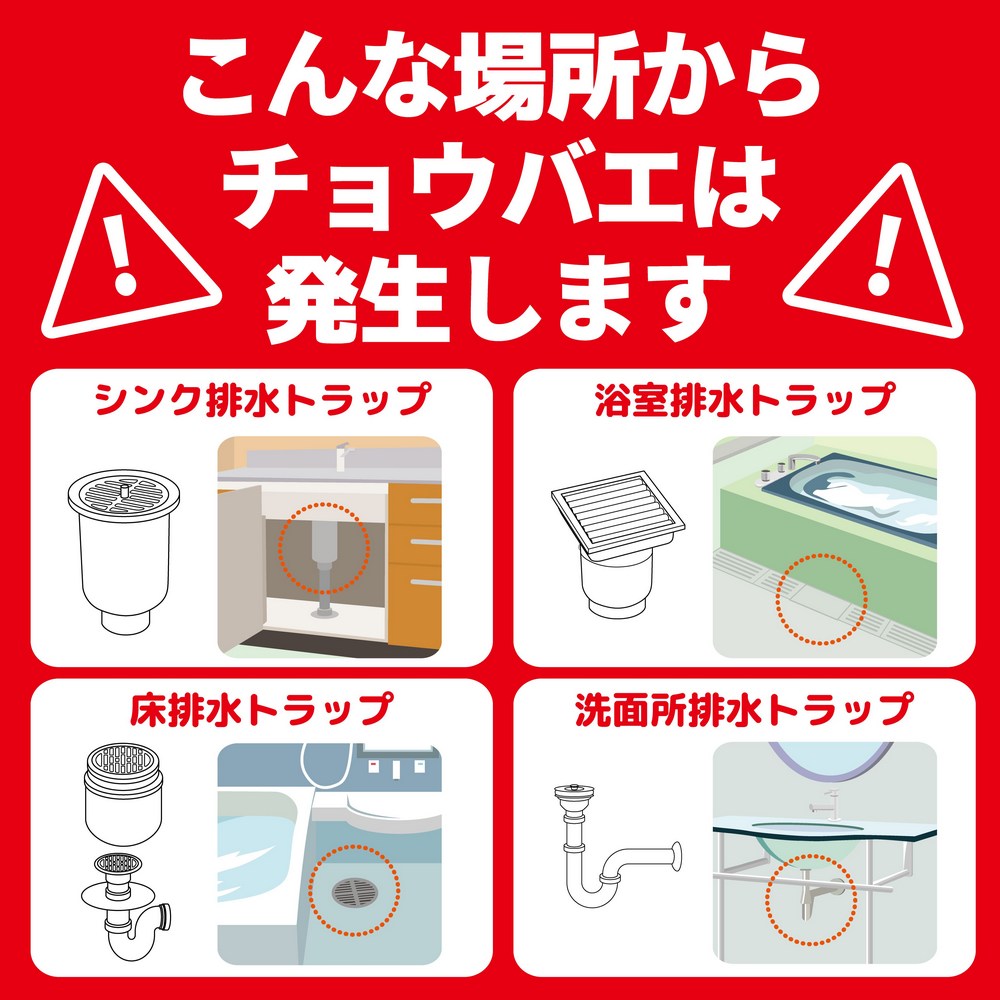 こんな場所から
チョウバエは
発生します

シンク排水トラップ

浴室排水トラップ

床排水トラップ

洗面所排水トラップ