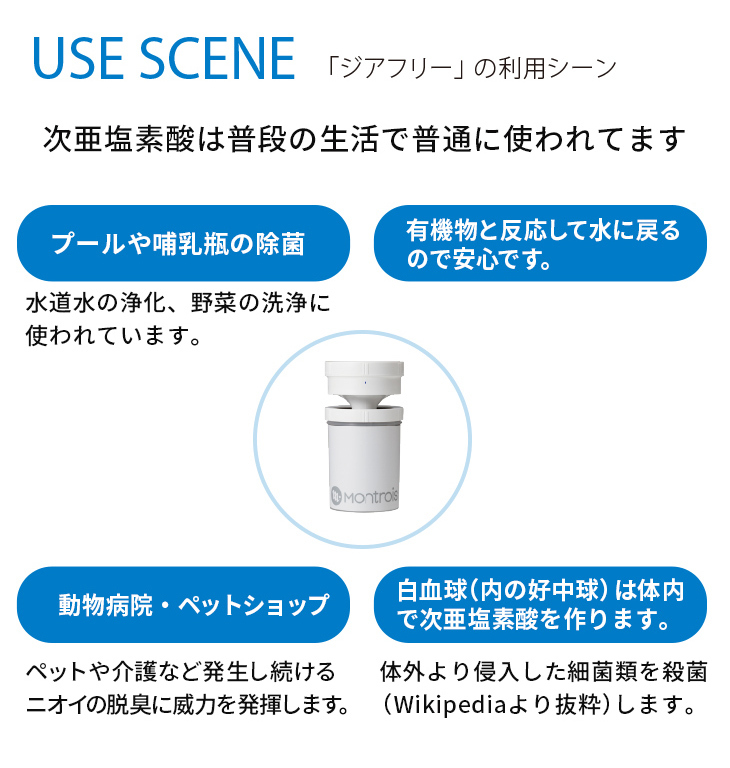 USE SCENE 「ジアフリー」の利用シーン

次亜塩素酸は普段の生活で普通に使われてます

プールや哺乳瓶の除菌

水道水の浄化、野菜の洗浄に使われています。

有機物と反応して水に戻るので安心です。

Montrois

動物病院・ペットショップ

ペットや介護など発生し続けるニオイの脱臭に威力を発揮します。

白血球(内の好中球)は体内で次亜塩素酸を作ります。

体外より侵入した細菌類を殺菌(Wikipediaより抜粋)します。