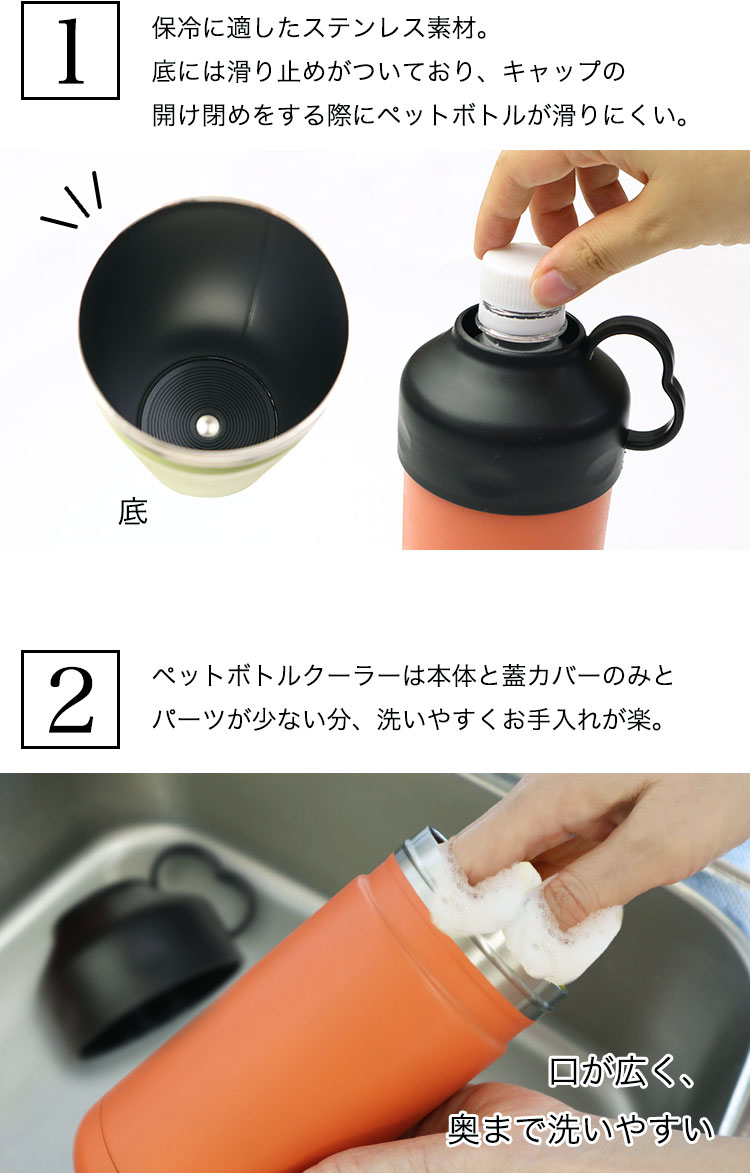 1

保冷に適したステンレス素材。
底には滑り止めがついており、キャップの
開け閉めをする際にペットボトルが滑りにくい。

底

2

ペットボトルクーラーは本体と蓋カバーのみと
パーツが少ない分、洗いやすくお手入れが楽。

口が広く、
奥まで洗いやすい