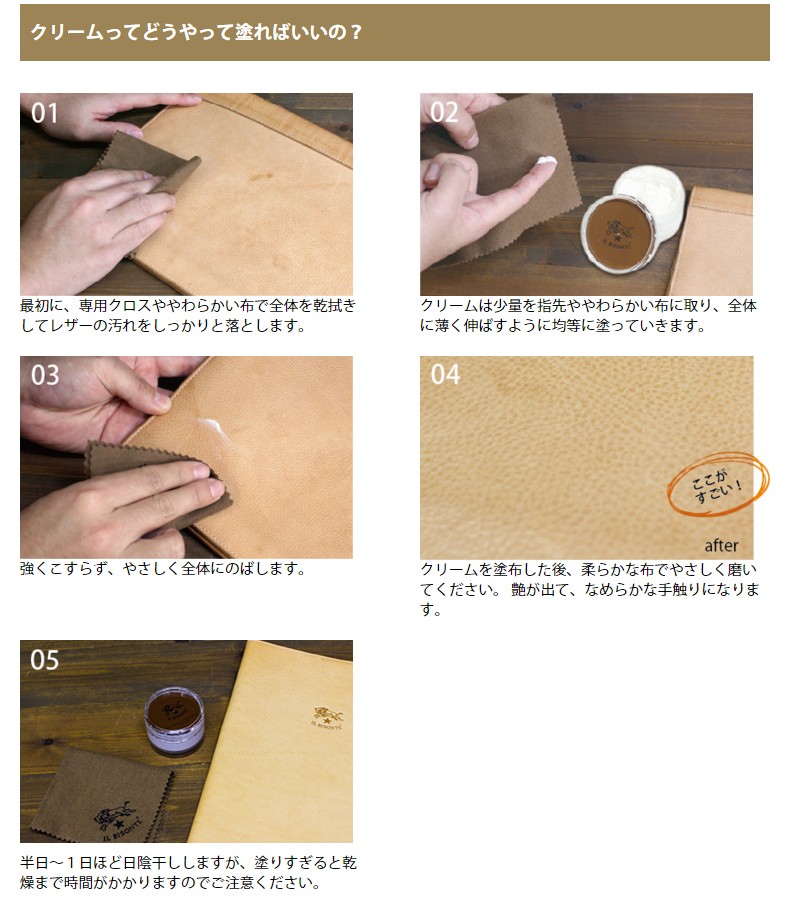 クリームってどうやって塗ればいいの？

01

最初に、専用クロスややわらかい布で全体を乾拭きしてレザーの汚れをしっかりと落とします。

02

IL BISONTE

クリームは少量を指先ややわらかい布に取り、全体に薄く伸ばすように均等に塗っていきます。

03

強くこすらず、やさしく全体にのばします。

04

ここがすごい！

after

クリームを塗布した後、柔らかな布でやさしく磨いてください。 艶が出て、なめらかな手触りになります。

05

IL BISONTE

IL BISONTE

半日～１日ほど日陰干ししますが、塗りすぎると乾燥まで時間がかかりますのでご注意ください。