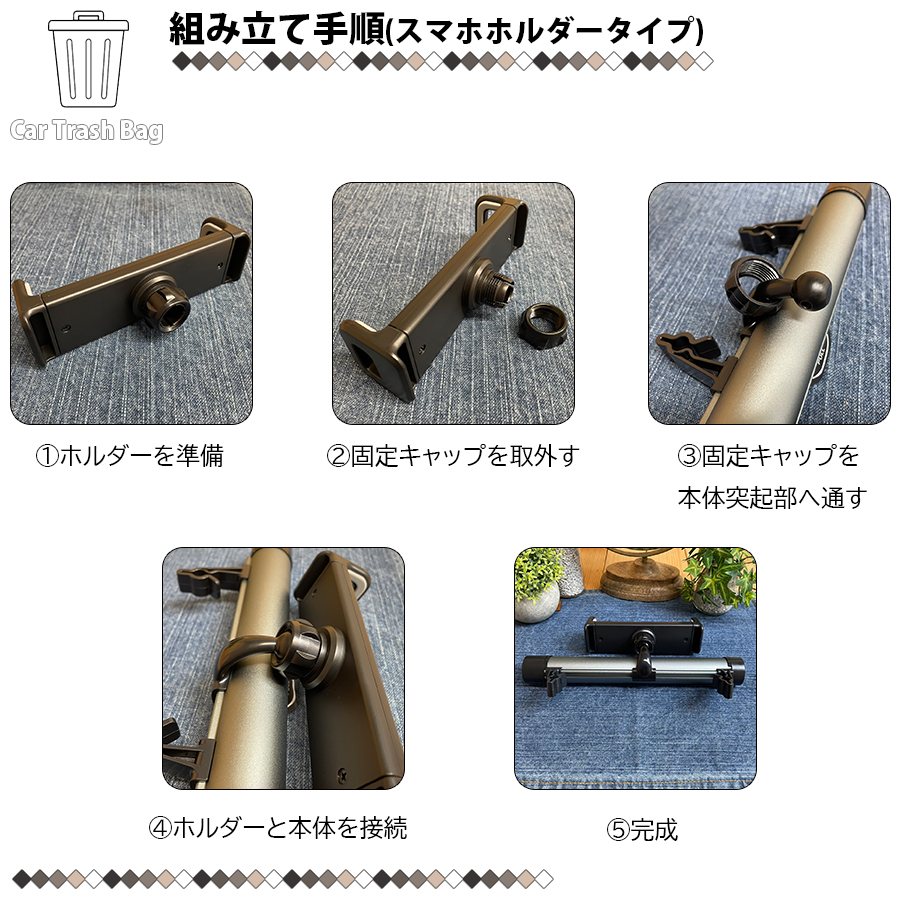 Car Trash Bag

組み立て手順(スマホホルダータイプ)

①ホルダーを準備

②固定キャップを取外す

③固定キャップを本体突起部へ通す

④ホルダーと本体を接続

⑤完成