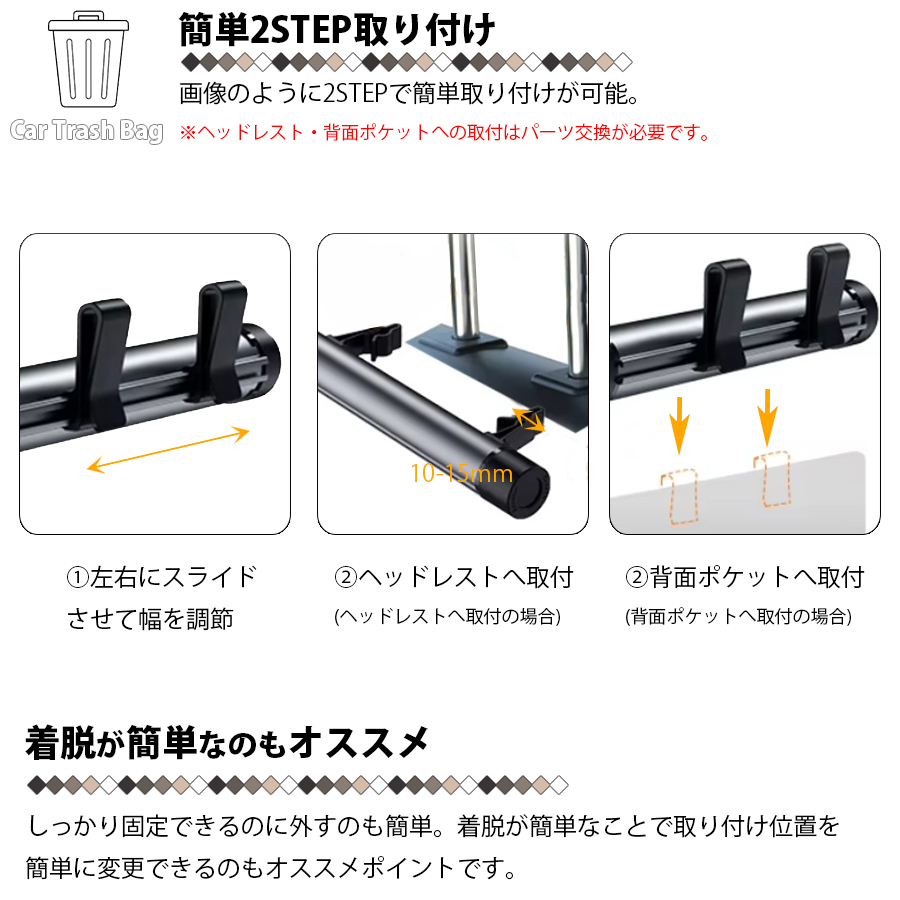 Car Trash Bag

簡単2STEP取り付け

画像のように2STEPで簡単取り付けが可能。
※ヘッドレスト・背面ポケットへの取付はパーツ交換が必要です。

10-15mm

①左右にスライドさせて幅を調節

②ヘッドレストへ取付
(ヘッドレストへ取付の場合)

②背面ポケットへ取付
(背面ポケットへ取付の場合)

着脱が簡単なのもオススメ

しっかり固定できるのに外すのも簡単。着脱が簡単なことで取り付け位置を簡単に変更できるのもオススメポイントです。