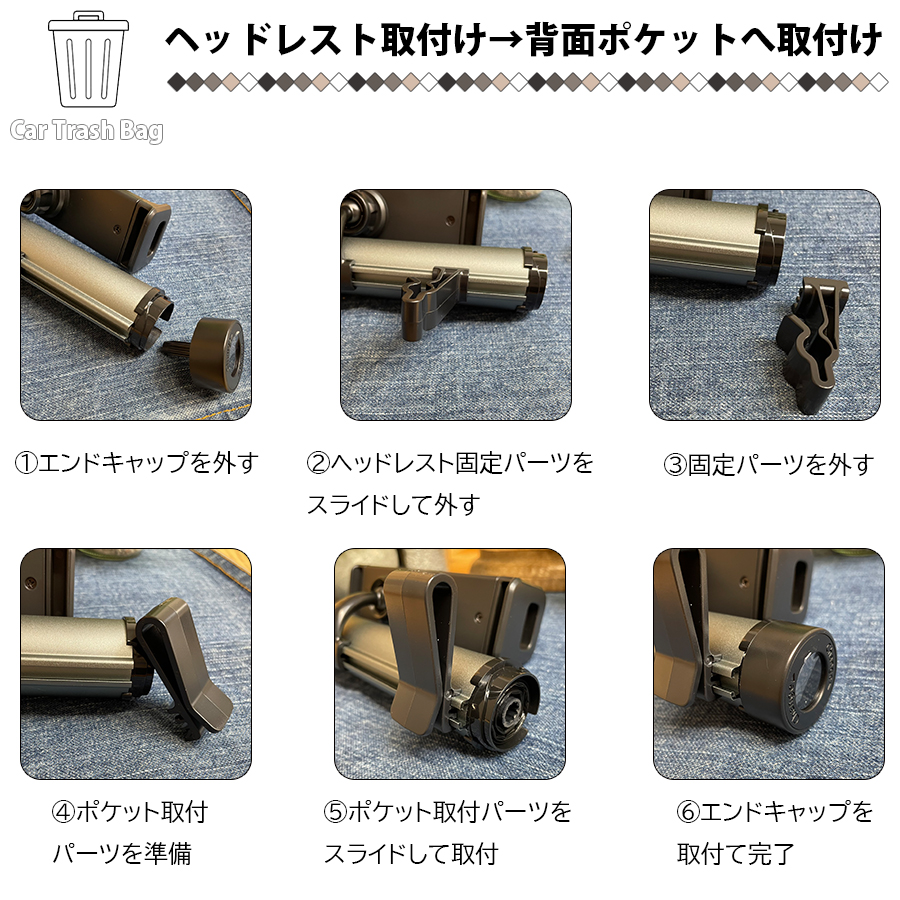 Car Trash Bag

ヘッドレスト取付け→背面ポケットへ取付け

①エンドキャップを外す

②ヘッドレスト固定パーツをスライドして外す

③固定パーツを外す

④ポケット取付パーツを準備

⑤ポケット取付パーツをスライドして取付

⑥エンドキャップを取付て完了