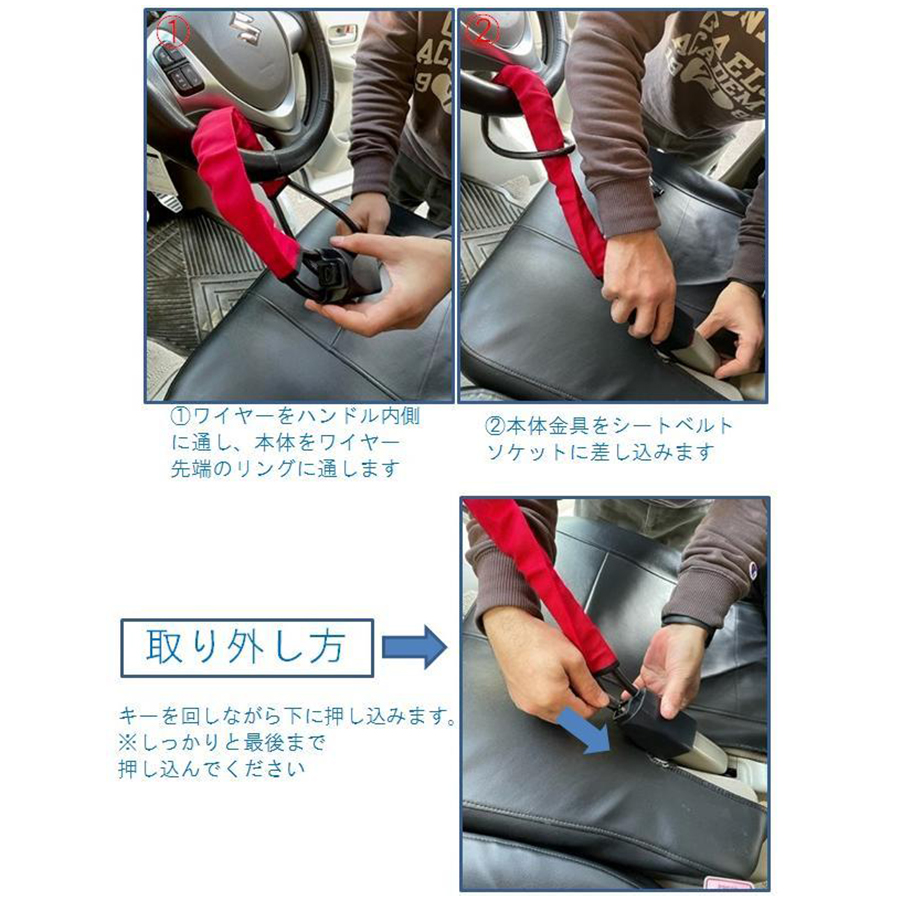 ①

②

①ワイヤーをハンドル内側に通し、本体をワイヤー先端のリングに通します

②本体金具をシートベルトソケットに差し込みます

取り外し方

キーを回しながら下に押し込みます。
※しっかりと最後まで押し込んでください