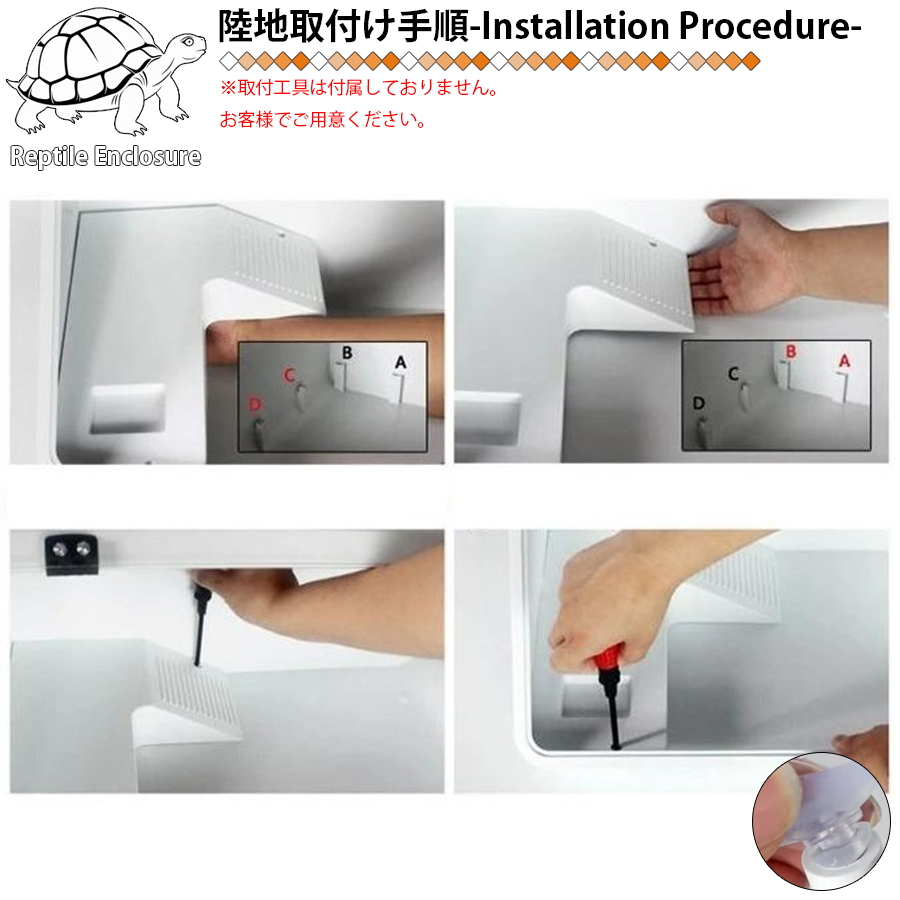 陸地取付け手順-Installation Procedure-

※取付工具は付属しておりません。

お客様でご用意ください。

Reptile Enclosure

B A
C
D

B A
C
D