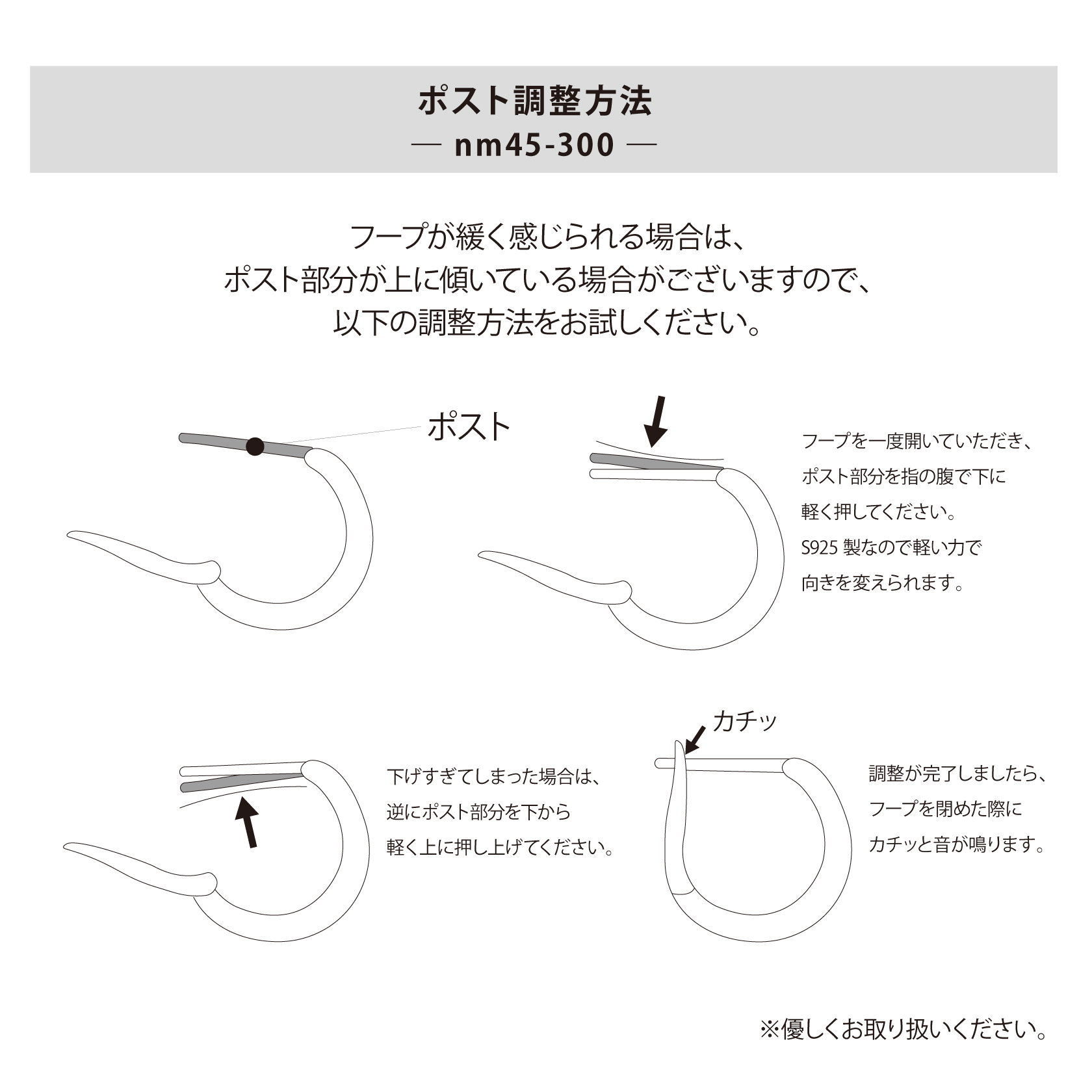 ポスト調整方法
— nm45-300 —

フープが緩く感じられる場合は、
ポスト部分が上に傾いている場合がございますので、
以下の調整方法をお試しください。

ポスト

フープを一度開いていただき、
ポスト部分を指の腹で下に
軽く押してください。
S925 製なので軽い力で
向きを変えられます。

下げすぎてしまった場合は、
逆にポスト部分を下から
軽く上に押し上げてください。

カチッ

調整が完了しましたら、
フープを閉めた際に
カチッと音が鳴ります。

※優しくお取り扱いください。