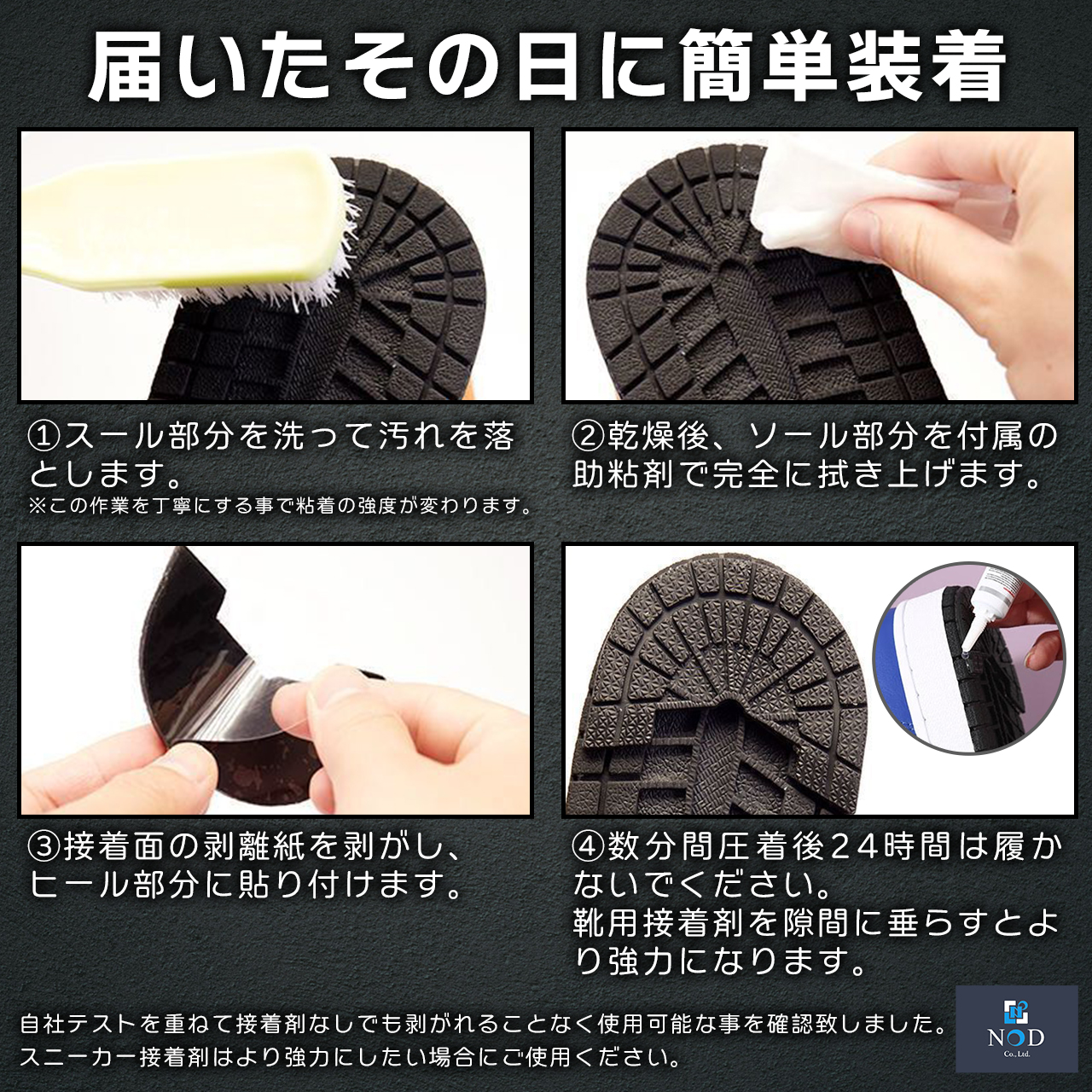 届いたその日に簡単装着

①スール部分を洗って汚れを落とします。
※この作業を丁寧にする事で粘着の強度が変わります。

②乾燥後、ソール部分を付属の助粘剤で完全に拭き上げます。

③接着面の剥離紙を剥がし、ヒール部分に貼り付けます。

④数分間圧着後24時間は履かないでください。
靴用接着剤を隙間に垂らすとより強力になります。

自社テストを重ねて接着剤なしでも剥がれることなく使用可能な事を確認致しました。
スニーカー接着剤はより強力にしたい場合にご使用ください。

NOD
Co., Ltd.