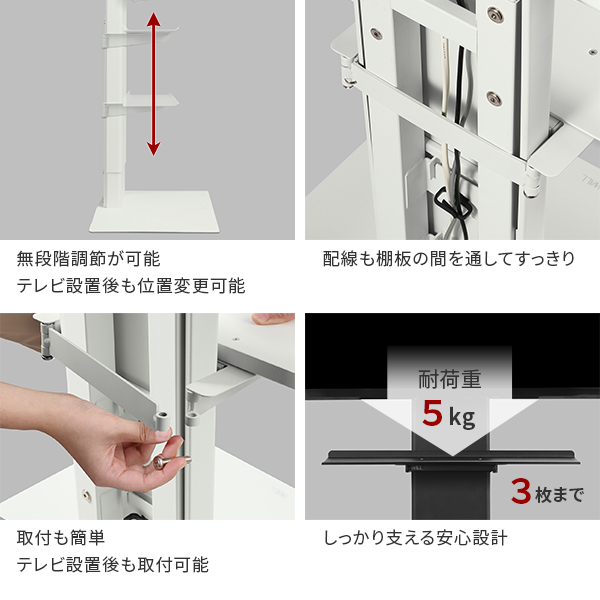 無段階調節が可能
テレビ設置後も位置変更可能

配線も棚板の間を通してすっきり

取付も簡単
テレビ設置後も取付可能

耐荷重
5kg
3枚まで

しっかり支える安心設計