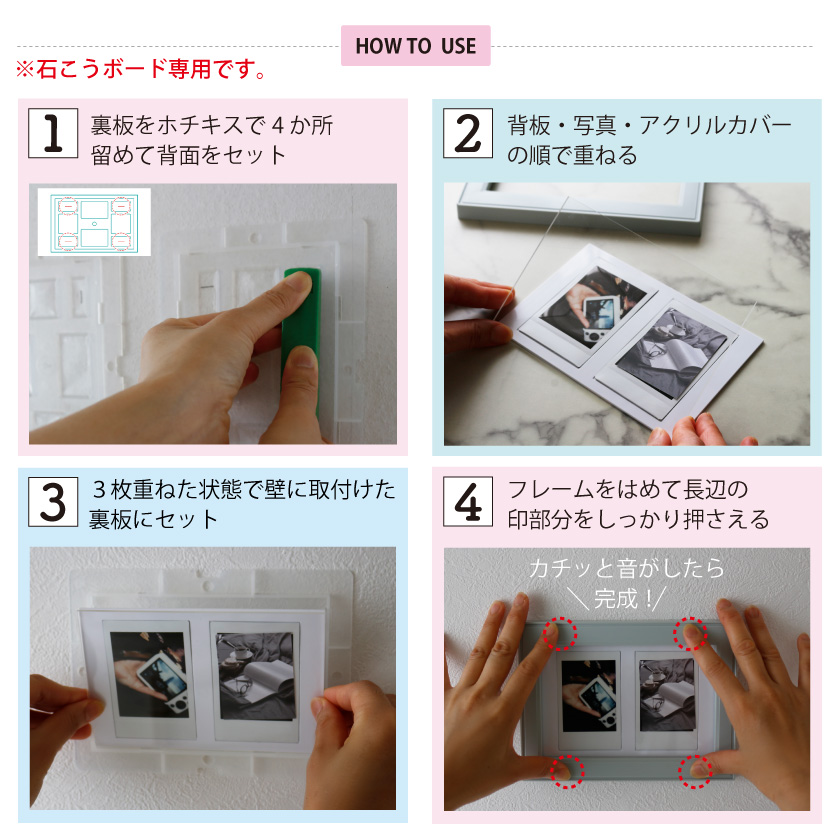 HOW TO USE

※石こうボード専用です。

1 裏板をホチキスで４か所留めて背面をセット

2 背板・写真・アクリルカバーの順で重ねる

3 ３枚重ねた状態で壁に取付けた裏板にセット

4 フレームをはめて長辺の印部分をしっかり押さえる

カチッと音がしたら
＼完成！／