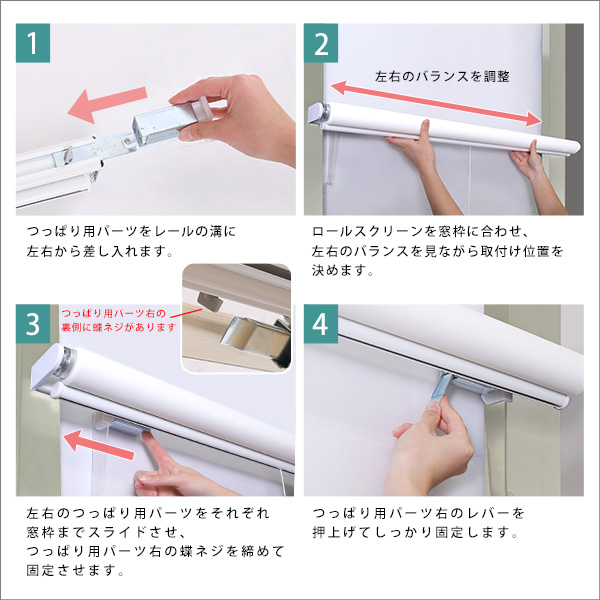 1

つっぱり用パーツをレールの溝に左右から差し入れます。

2

左右のバランスを調整

ロールスクリーンを窓枠に合わせ、左右のバランスを見ながら取付け位置を決めます。

3

つっぱり用パーツ右の裏側に蝶ネジがあります

左右のつっぱり用パーツをそれぞれ窓枠までスライドさせ、つっぱり用パーツ右の蝶ネジを締めて固定させます。

4

つっぱり用パーツ右のレバーを押上げてしっかり固定します。