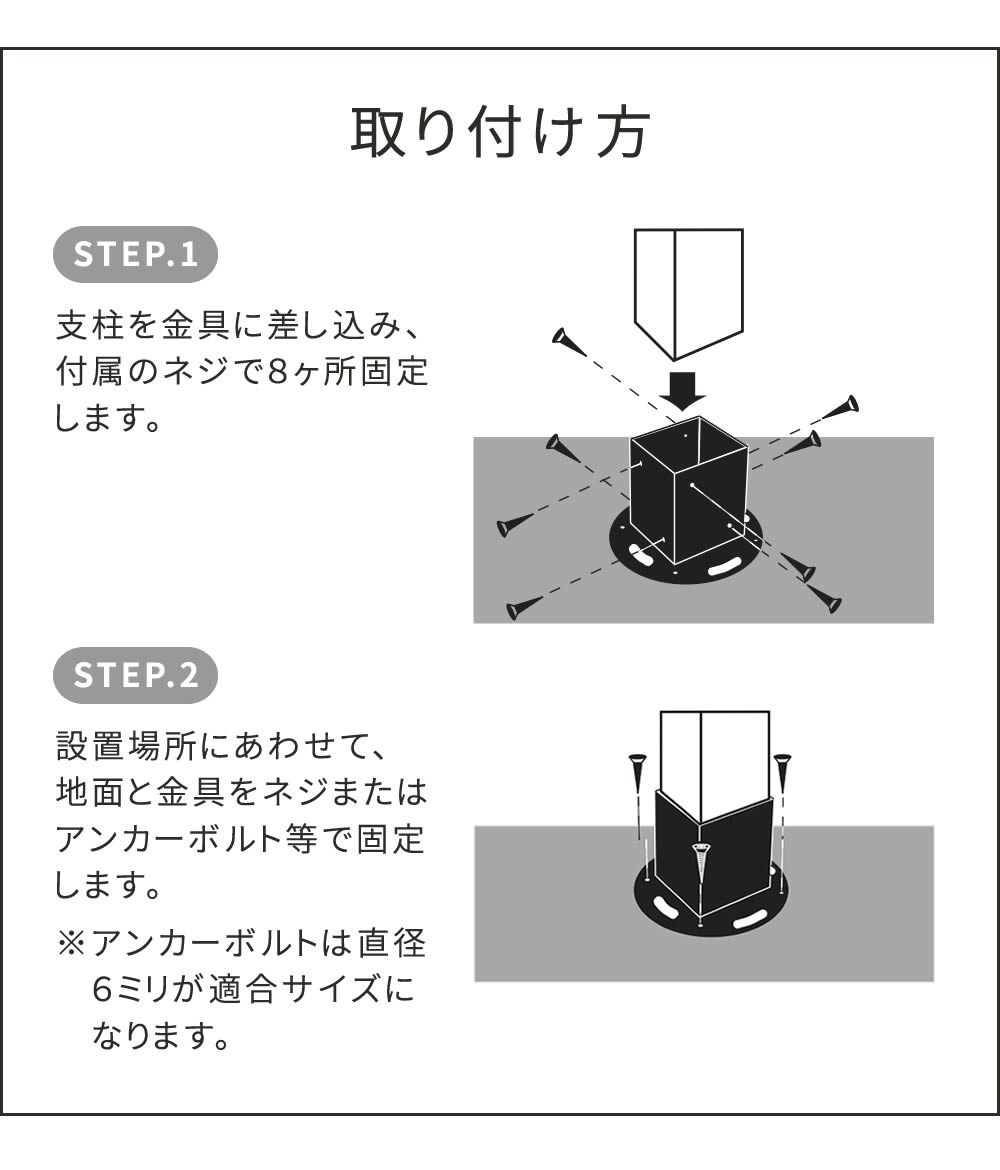 取り付け方

STEP.1

支柱を金具に差し込み、付属のネジで8ヶ所固定します。

STEP.2

設置場所にあわせて、地面と金具をネジまたはアンカーボルト等で固定します。

※アンカーボルトは直径6ミリが適合サイズになります。