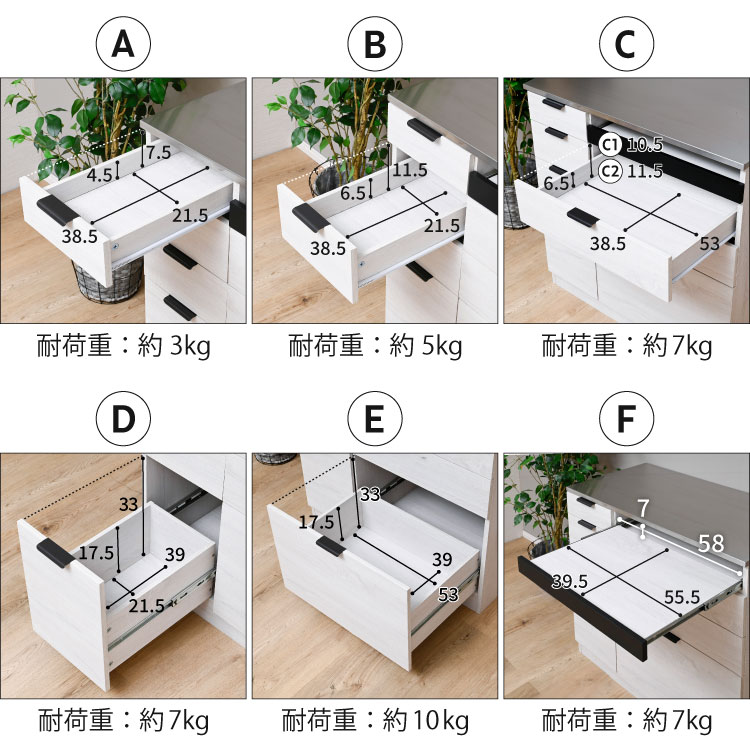 A

7.5
4.5
21.5
38.5

耐荷重：約 3kg

B

11.5
6.5
21.5
38.5

耐荷重：約 5kg

C

C1 10.5
C2 11.5
6.5
38.5
53

耐荷重：約 7kg

D

33
17.5
39
21.5

耐荷重：約 7kg

E

33
17.5
39
53

耐荷重：約 10kg

F

7
58
39.5
55.5

耐荷重：約 7kg