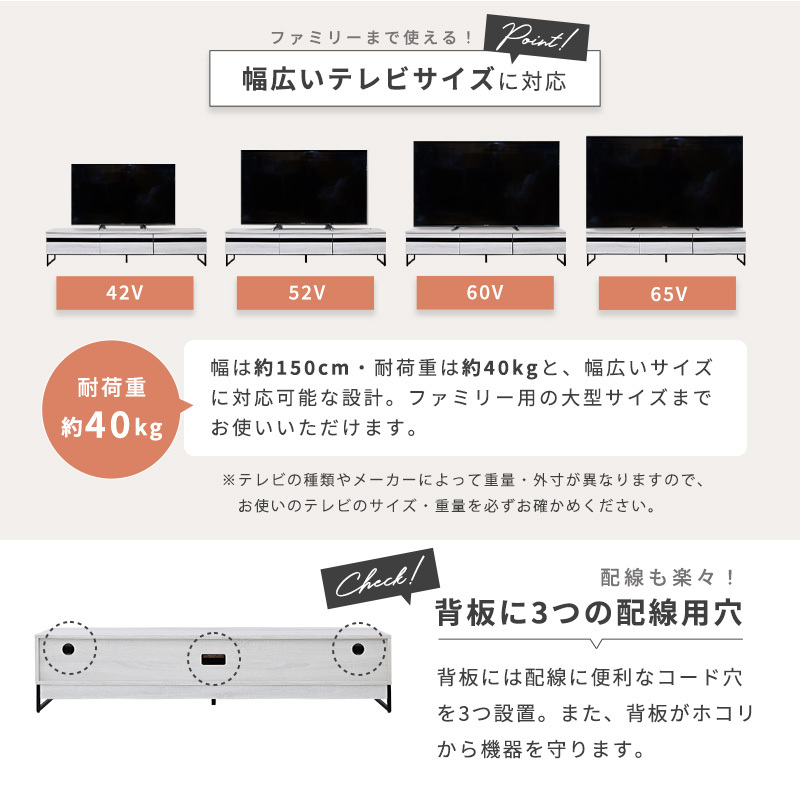 ファミリーまで使える！ Point!

幅広いテレビサイズに対応

42V

52V

60V

65V

耐荷重
約40kg

幅は約150cm・耐荷重は約40kgと、幅広いサイズに対応可能な設計。ファミリー用の大型サイズまでお使いいただけます。

※テレビの種類やメーカーによって重量・外寸が異なりますので、お使いのテレビのサイズ・重量を必ずお確かめください。

Check!

配線も楽々！

背板に3つの配線用穴

背板には配線に便利なコード穴を3つ設置。また、背板がホコリから機器を守ります。