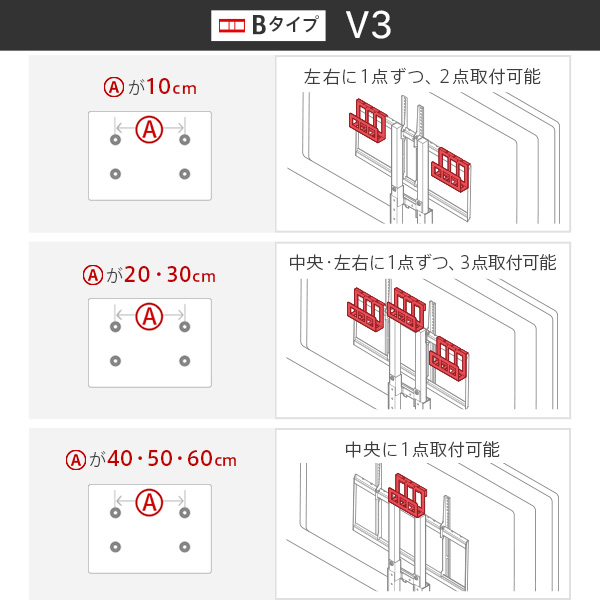 Bタイプ V3

Ⓐが10cm

Ⓐ

左右に1点ずつ、2点取付可能

Ⓐが20・30cm

Ⓐ

中央・左右に1点ずつ、3点取付可能

Ⓐが40・50・60cm

Ⓐ

中央に1点取付可能