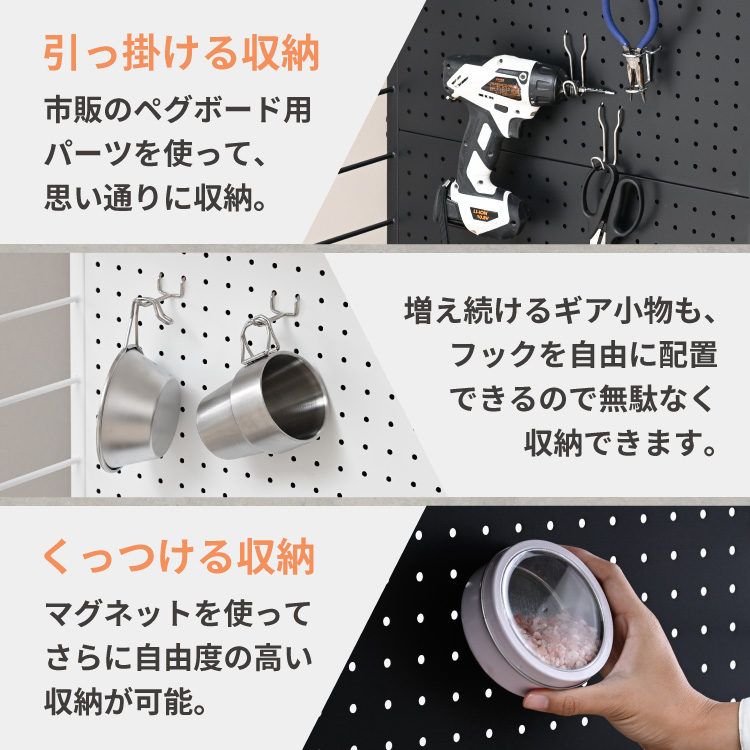 引っ掛ける収納

市販のペグボード用パーツを使って、思い通りに収納。

増え続けるギア小物も、フックを自由に配置できるので無駄なく収納できます。

くっつける収納

マグネットを使ってさらに自由度の高い収納が可能。