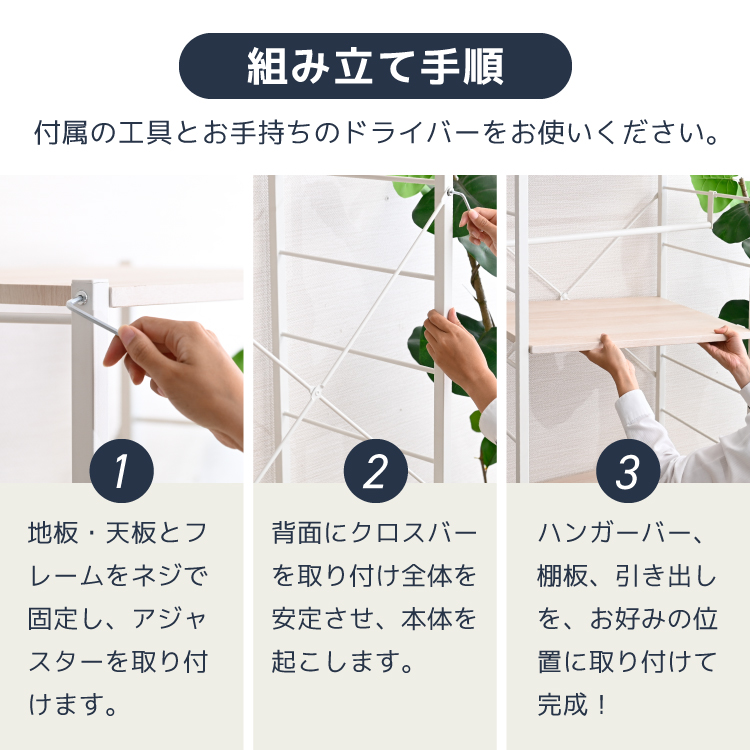 組み立て手順

付属の工具とお手持ちのドライバーをお使いください。

1

地板・天板とフレームをネジで固定し、アジャスターを取り付けます。

2

背面にクロスバーを取り付け全体を安定させ、本体を起こします。

3

ハンガーバー、棚板、引き出しを、お好みの位置に取り付けて完成！